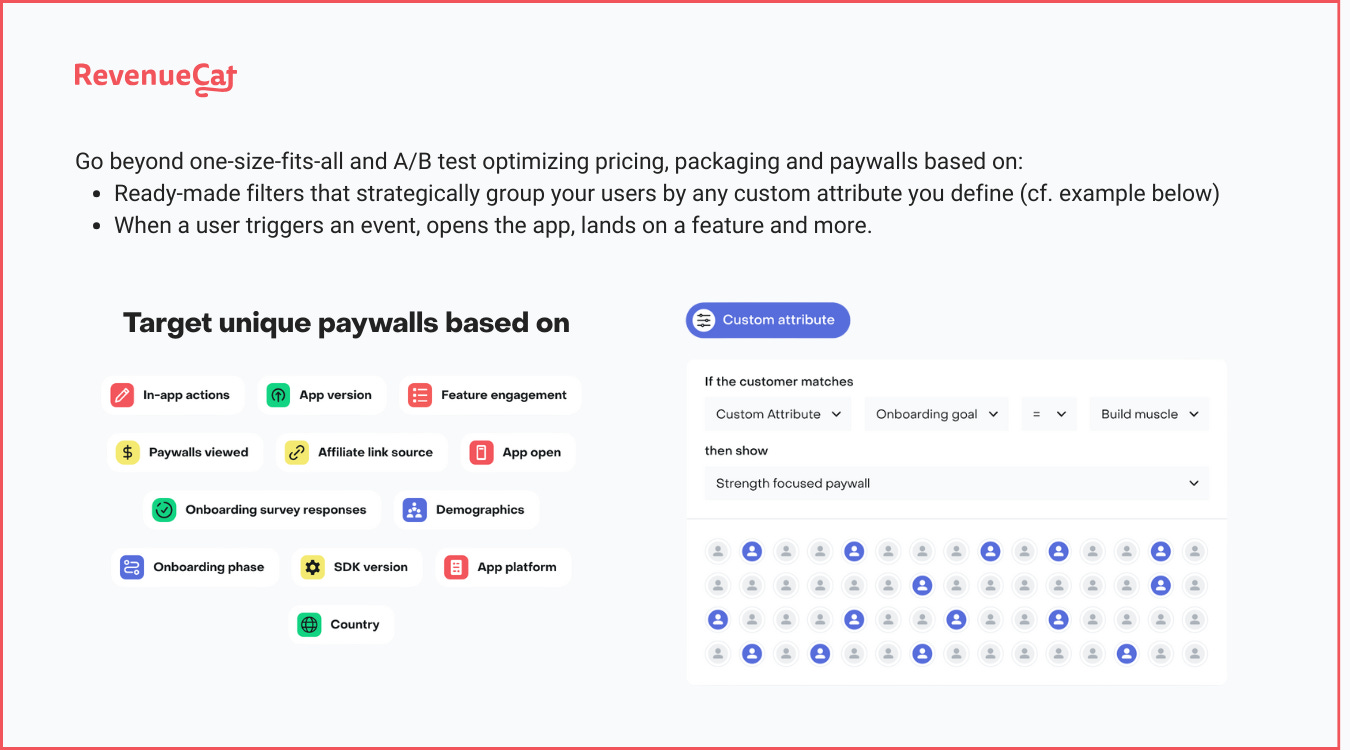 RevenueCat

Go beyond one-size-fits-all and A/B test optimizing pricing, packaging and paywalls based on:
• Ready-made filters that strategically group your users by any custom attribute you define (cf. example below)
• When a user triggers an event, opens the app, lands on a feature and more.

Target unique paywalls based on

In-app actions
App version
Feature engagement
Paywalls viewed
Affiliate link source
App open
Onboarding survey responses
Demographics
Onboarding phase
SDK version
App platform
Country

Custom attribute

If the customer matches
Custom Attribute
Onboarding goal
=
Build muscle
then show
Strength focused paywall