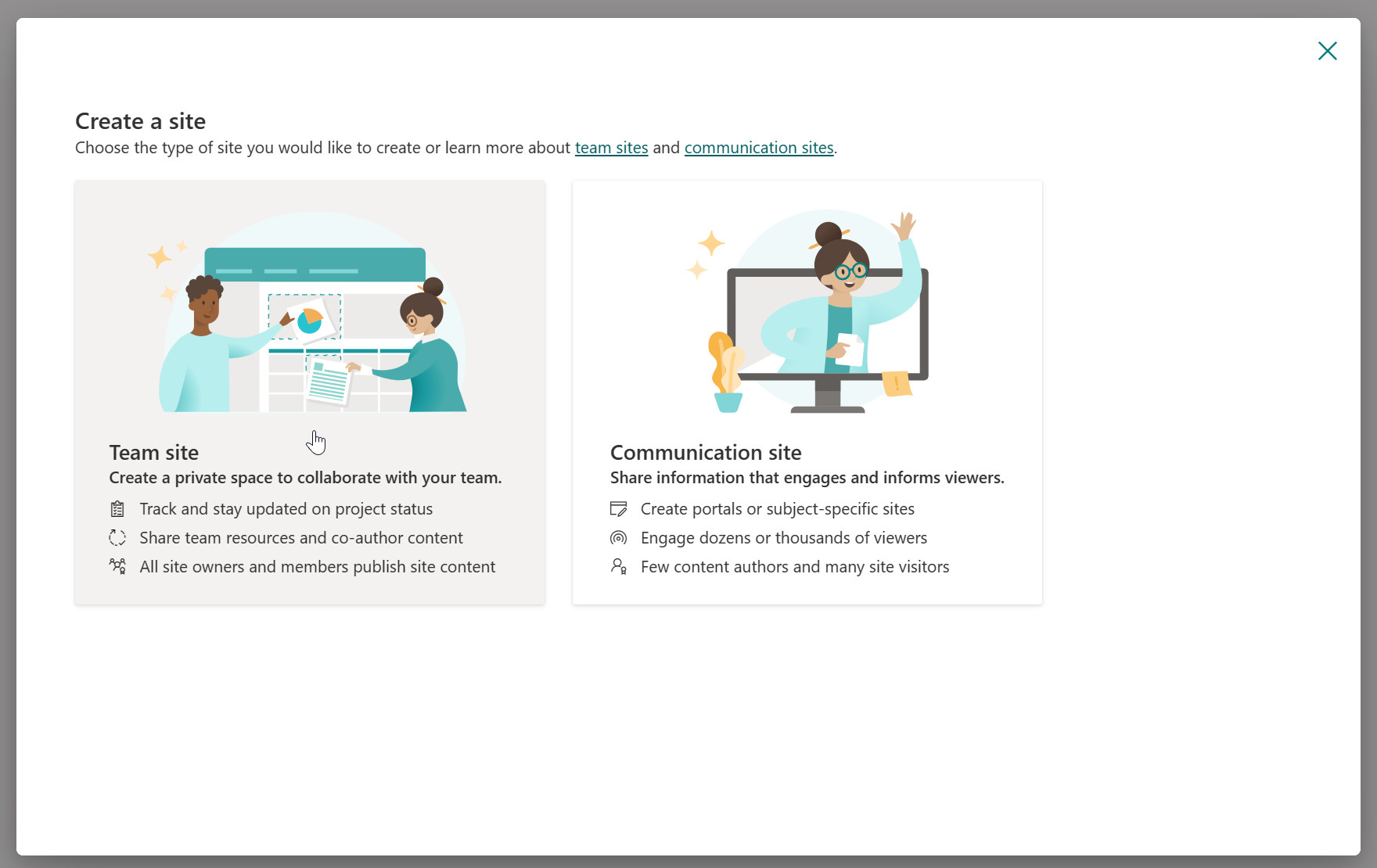 Create a site
Choose the type of site you would like to create or learn more about team sites and communication sites.

Team site
Create a private space to collaborate with your team.
Track and stay updated on project status
Share team resources and co-author content
All site owners and members publish site content

Communication site
Share information that engages and informs viewers.
Create portals or subject-specific sites
Engage dozens or thousands of viewers
Few content authors and many site visitors