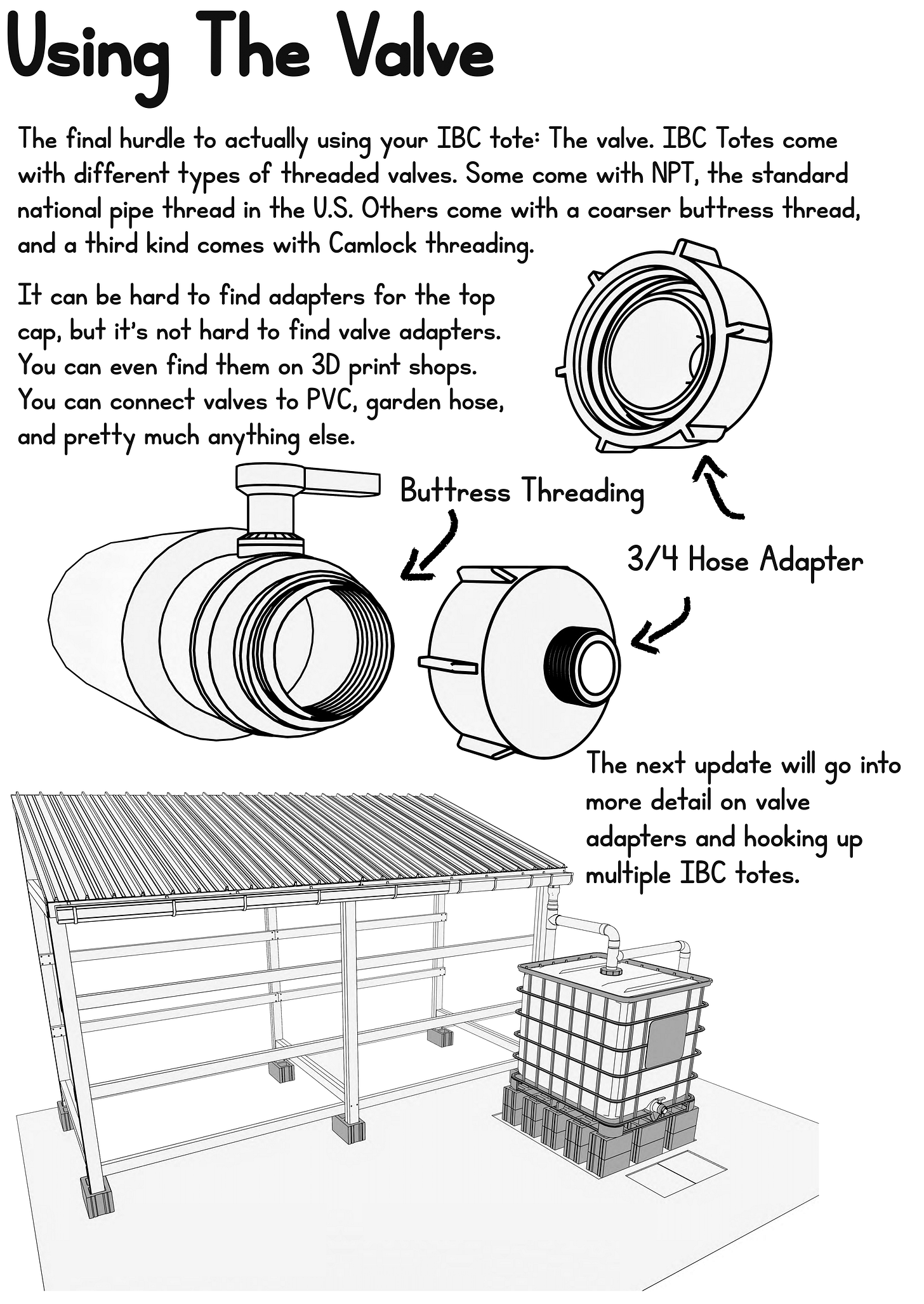 Using The Valve

The final hurdle to actually using your IBC tote: The valve. IBC Totes come with different types of threaded valves. Some come with NPT, the standard national pipe thread in the U.S. Others come with a coarser buttress thread, and a third kind comes with Camlock threading.

It can be hard to find adapters for the top cap, but it's not hard to find valve adapters. You can even find them on 3D print shops. You can connect valves to PVC, garden hose, and pretty much anything else.

Buttress Threading

3/4 Hose Adapter

The next update will go into more detail on valve adapters and hooking up multiple IBC totes.