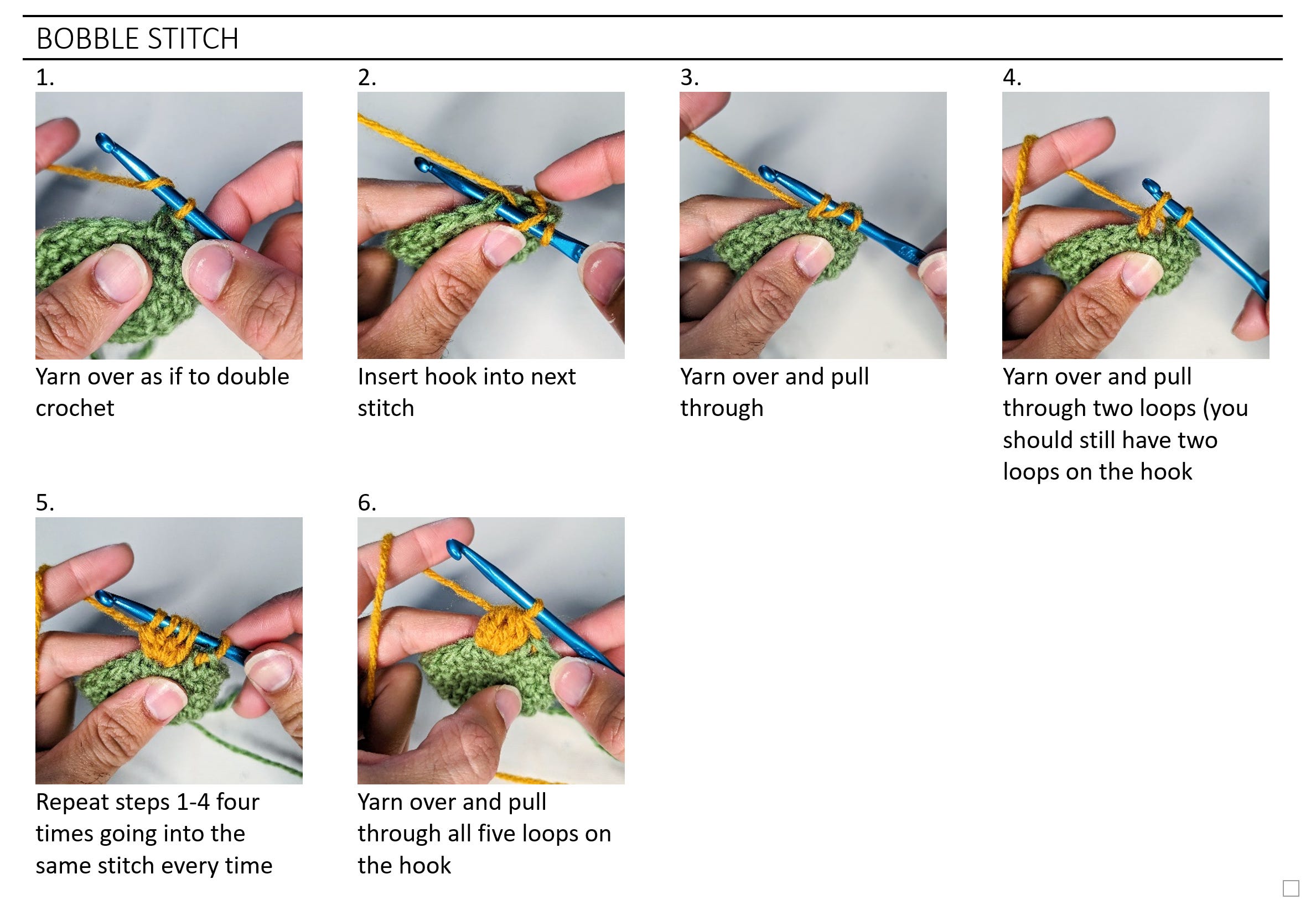 BOBBLE STITCH

1.

Yarn over as if to double crochet

2.

Insert hook into next stitch

3.

Yarn over and pull through

4.

Yarn over and pull through two loops (you should still have two loops on the hook

5.

Repeat steps 1-4 four times going into the same stitch every time

6.

Yarn over and pull through all five loops on the hook