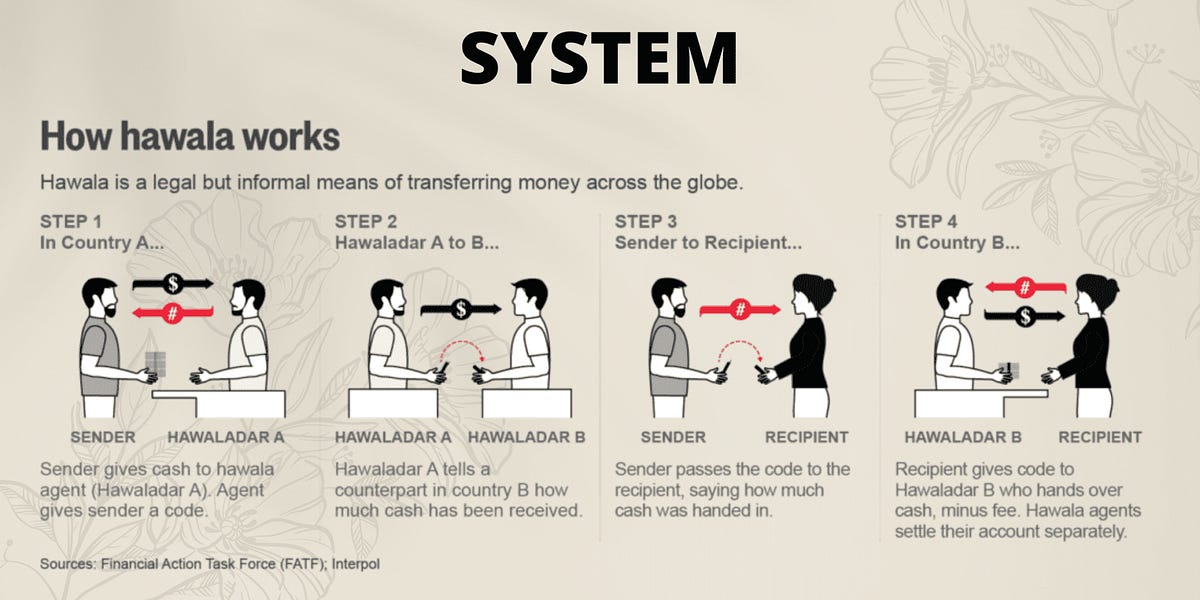 SYSTEM

How hawala works

Hawala is a legal but informal means of transferring money across the globe.

STEP 1
In Country A...

$
#

SENDER HAWALADAR A

Sender gives cash to hawala agent (Hawaladar A). Agent gives sender a code.

STEP 2
Hawaladar A to B...

$

HAWALADAR A HAWALADAR B

Hawaladar A tells a counterpart in country B how much cash has been received.

STEP 3
Sender to Recipient...

#

SENDER RECIPIENT

Sender passes the code to the recipient, saying how much cash was handed in.

STEP 4
In Country B...

#
$

HAWALADAR B RECIPIENT

Recipient gives code to Hawaladar B who hands over cash, minus fee. Hawala agents settle their account separately.

Sources: Financial Action Task Force (FATF); Interpol