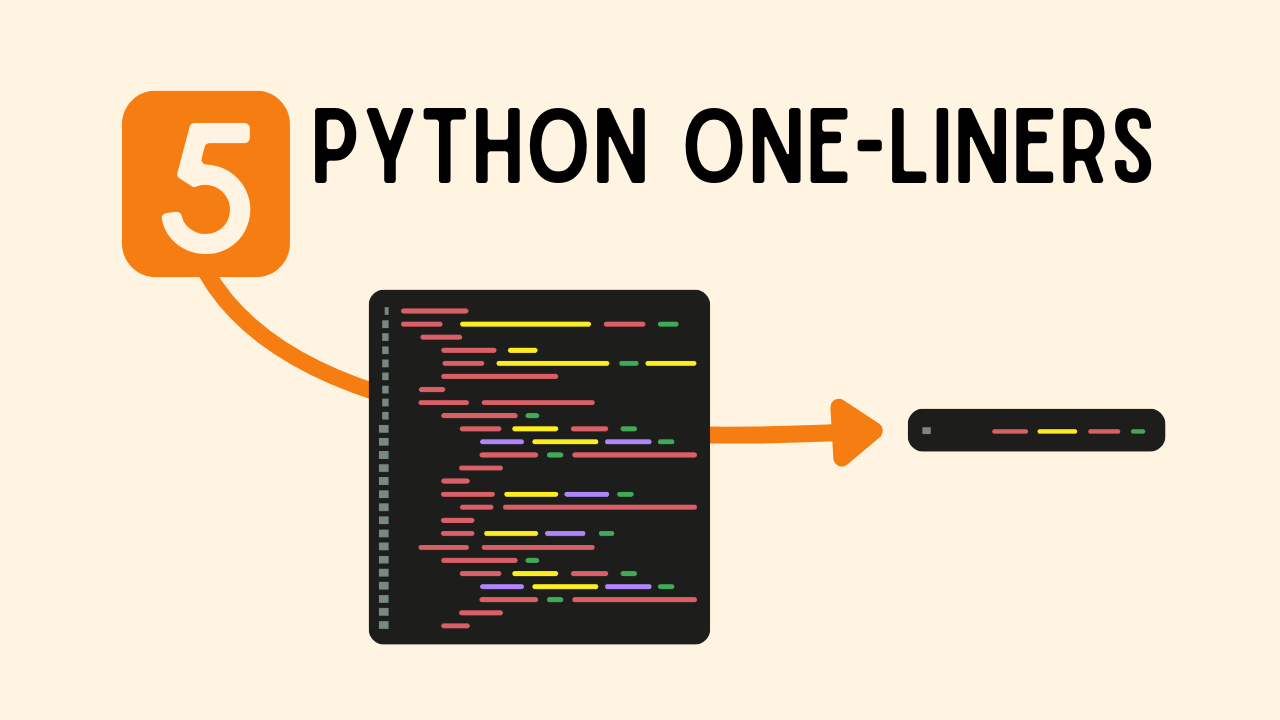 5 PYTHON ONE-LINERS