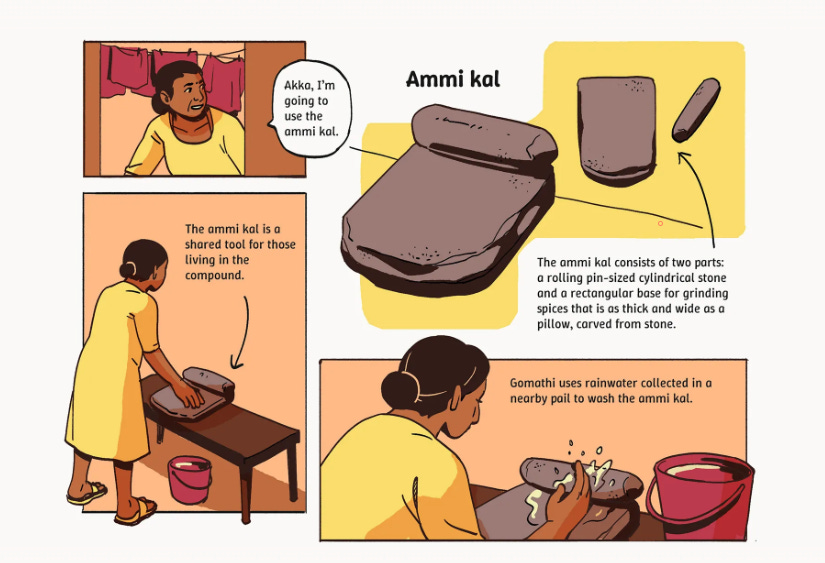 Akka, I'm going to use the ammi kal.

Ammi kal

The ammi kal is a shared tool for those living in the compound.

The ammi kal consists of two parts: a rolling pin-sized cylindrical stone and a rectangular base for grinding spices that is as thick and wide as a pillow, carved from stone.

Gomathi uses rainwater collected in a nearby pail to wash the ammi kal.