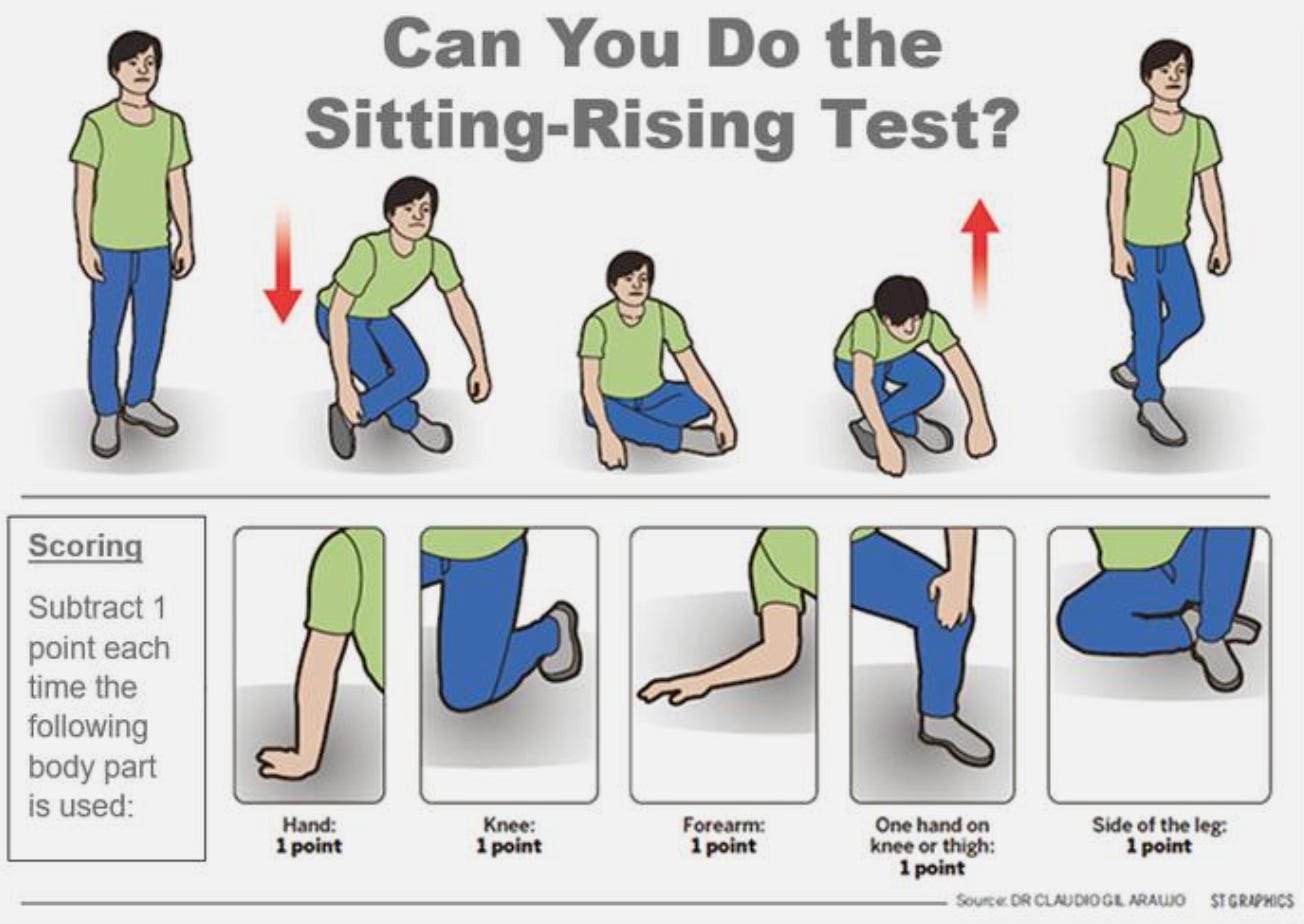 Can You Do the Sitting-Rising Test?

Scoring

Subtract 1 point each time the following body part is used:

Hand:
1 point

Knee:
1 point

Forearm:
1 point

One hand on knee or thigh:
1 point

Side of the leg:
1 point

Source: DR CLAUDIO GIL ARAUJO ST GRAPHICS