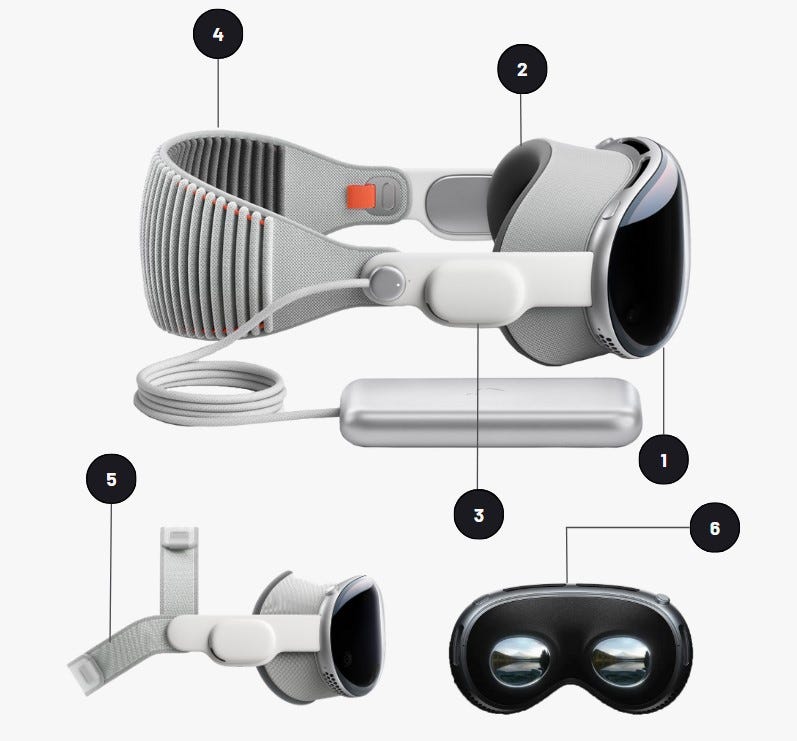 4
2
1
3
5
6