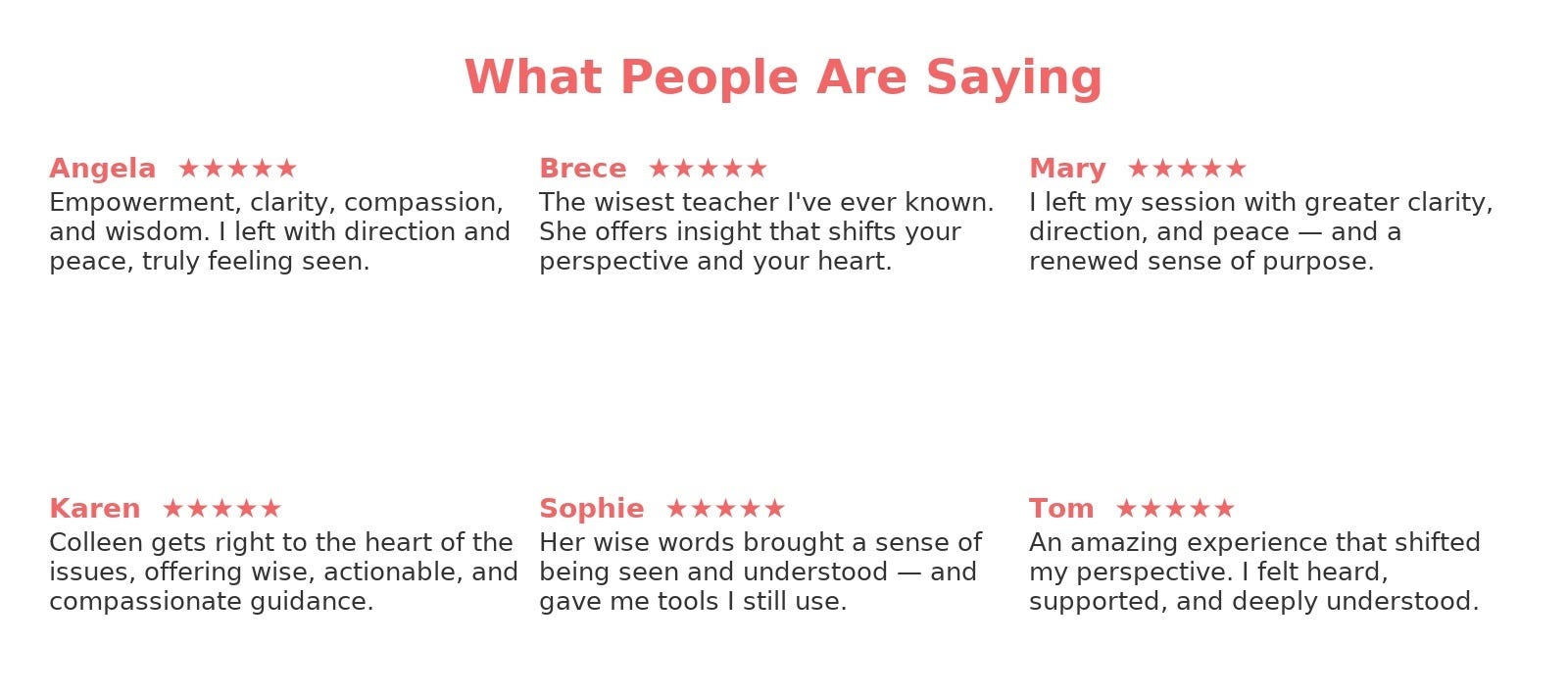 What People Are Saying

Angela ★★★★★
Empowerment, clarity, compassion, and wisdom. I left with direction and peace, truly feeling seen.

Brece ★★★★★
The wisest teacher I've ever known. She offers insight that shifts your perspective and your heart.

Mary ★★★★★
I left my session with greater clarity, direction, and peace — and a renewed sense of purpose.

Karen ★★★★★
Colleen gets right to the heart of the issues, offering wise, actionable, and compassionate guidance.

Sophie ★★★★★
Her wise words brought a sense of being seen and understood — and gave me tools I still use.

Tom ★★★★★
An amazing experience that shifted my perspective. I felt heard, supported, and deeply understood.