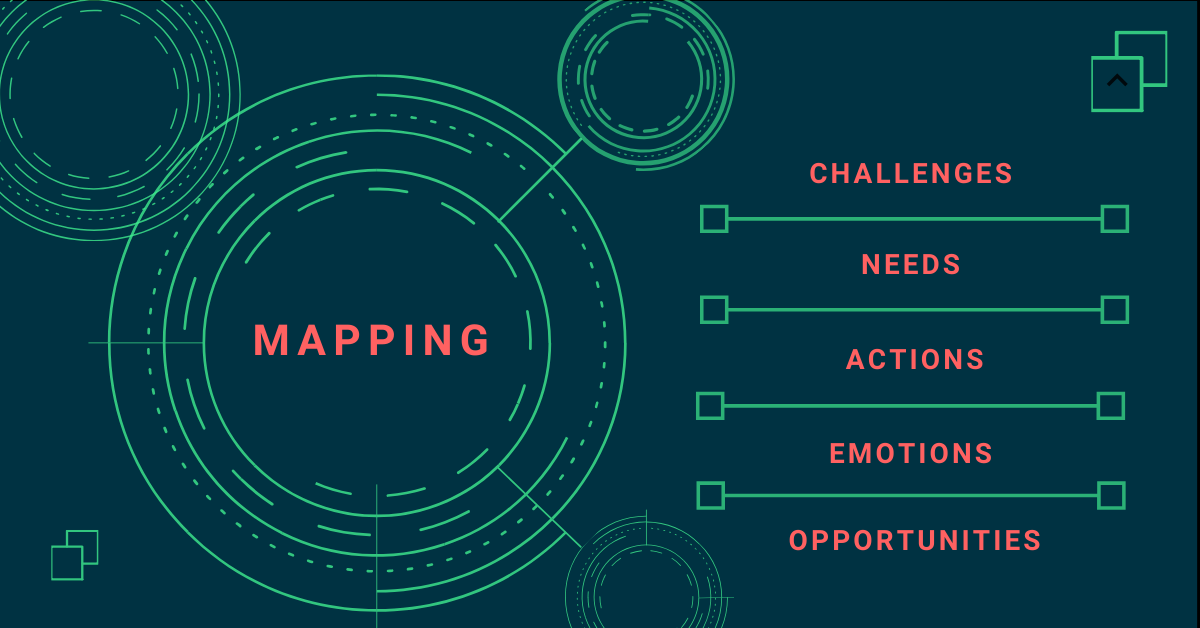 MAPPING

CHALLENGES

NEEDS

ACTIONS

EMOTIONS

OPPORTUNITIES