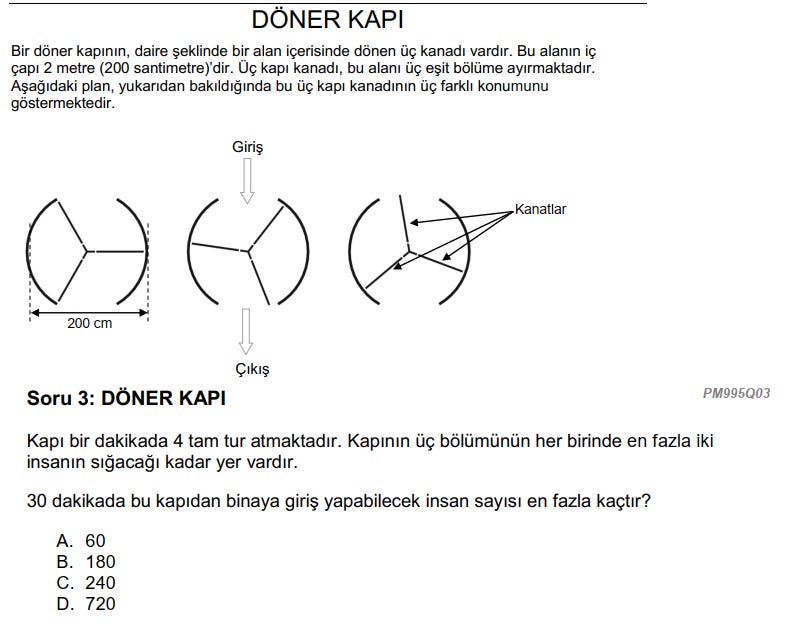 DÖNER KAPI

Bir döner kapının, daire şeklinde bir alan içerisinde dönen üç kanadı vardır. Bu alanın iç çapı 2 metre (200 santimetre)'dir. Üç kapı kanadı, bu alanı üç eşit bölüme ayırmaktadır. Aşağıdaki plan, yukarıdan bakıldığında bu üç kapı kanadının üç farklı konumunu göstermektedir.

Giriş

Kanatlar

200 cm

Çıkış

Soru 3: DÖNER KAPI

PM995Q03

Kapı bir dakikada 4 tam tur atmaktadır. Kapının üç bölümünün her birinde en fazla iki insanın sığacağı kadar yer vardır.

30 dakikada bu kapıdan binaya giriş yapabilecek insan sayısı en fazla kaçtır?

A. 60
B. 180
C. 240
D. 720