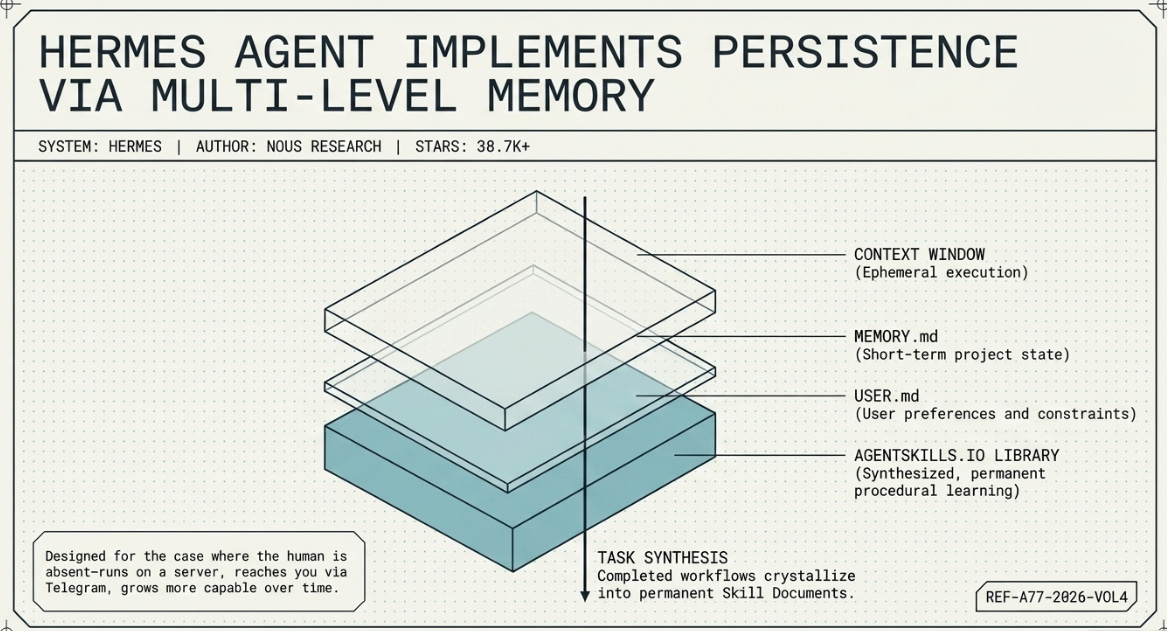 HERMES AGENT IMPLEMENTS PERSISTENCE VIA MULTI-LEVEL MEMORY

SYSTEM: HERMES | AUTHOR: NOUS RESEARCH | STARS: 38.7K+

CONTEXT WINDOW
(Ephemeral execution)

MEMORY.md
(Short-term project state)

USER.md
(User preferences and constraints)

AGENTSKILLS.IO LIBRARY
(Synthesized, permanent procedural learning)

Designed for the case where the human is absent-runs on a server, reaches you via Telegram, grows more capable over time.

TASK SYNTHESIS
Completed workflows crystallize into permanent Skill Documents.

REF-A77-2026-VOL4