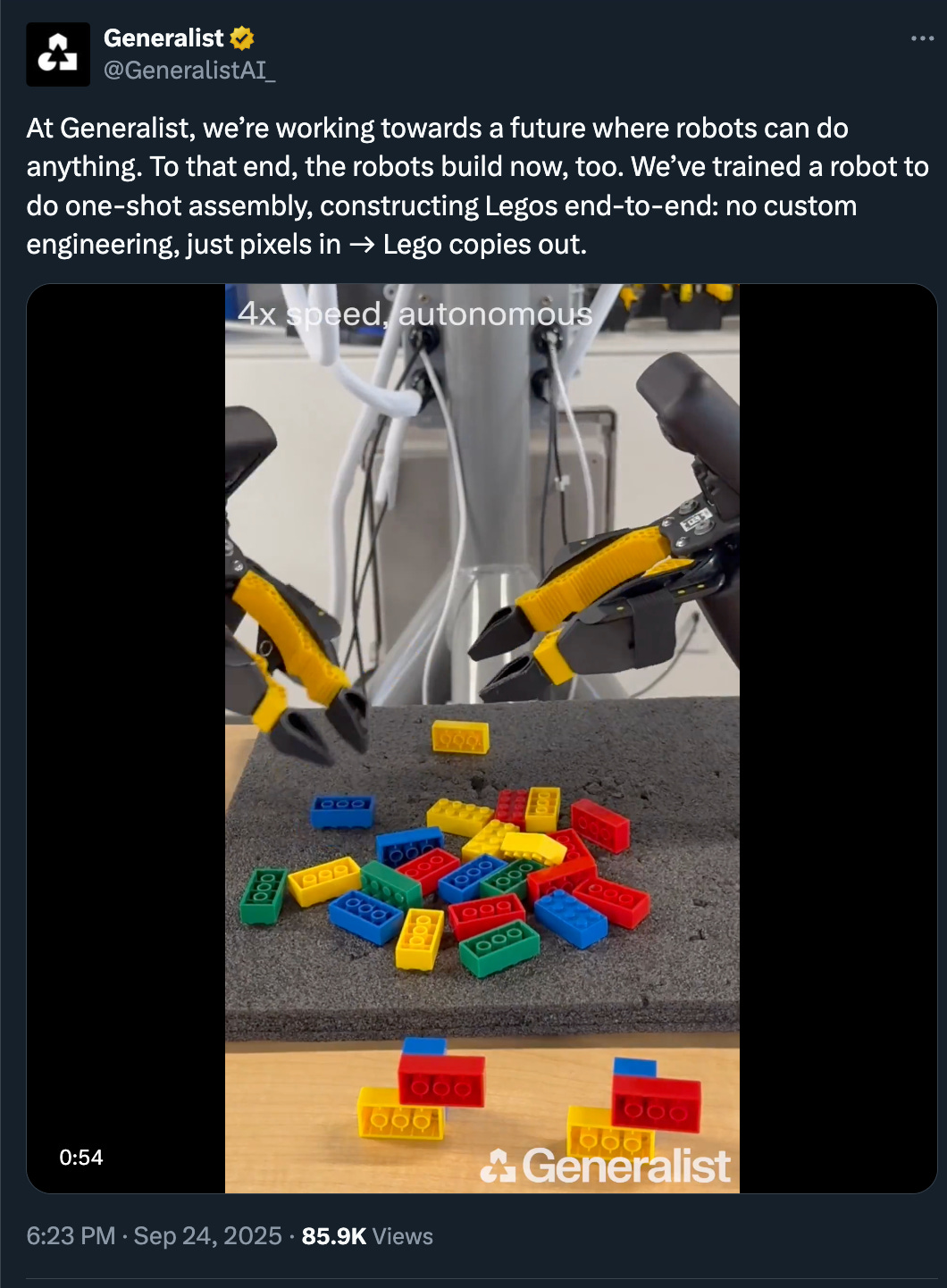 Generalist
@GeneralistAI_

At Generalist, we're working towards a future where robots can do anything. To that end, the robots build now, too. We've trained a robot to do one-shot assembly, constructing Legos end-to-end: no custom engineering, just pixels in → Lego copies out.

4x speed, autonomous

0:54

Generalist

6:23 PM · Sep 24, 2025 · 85.9K Views