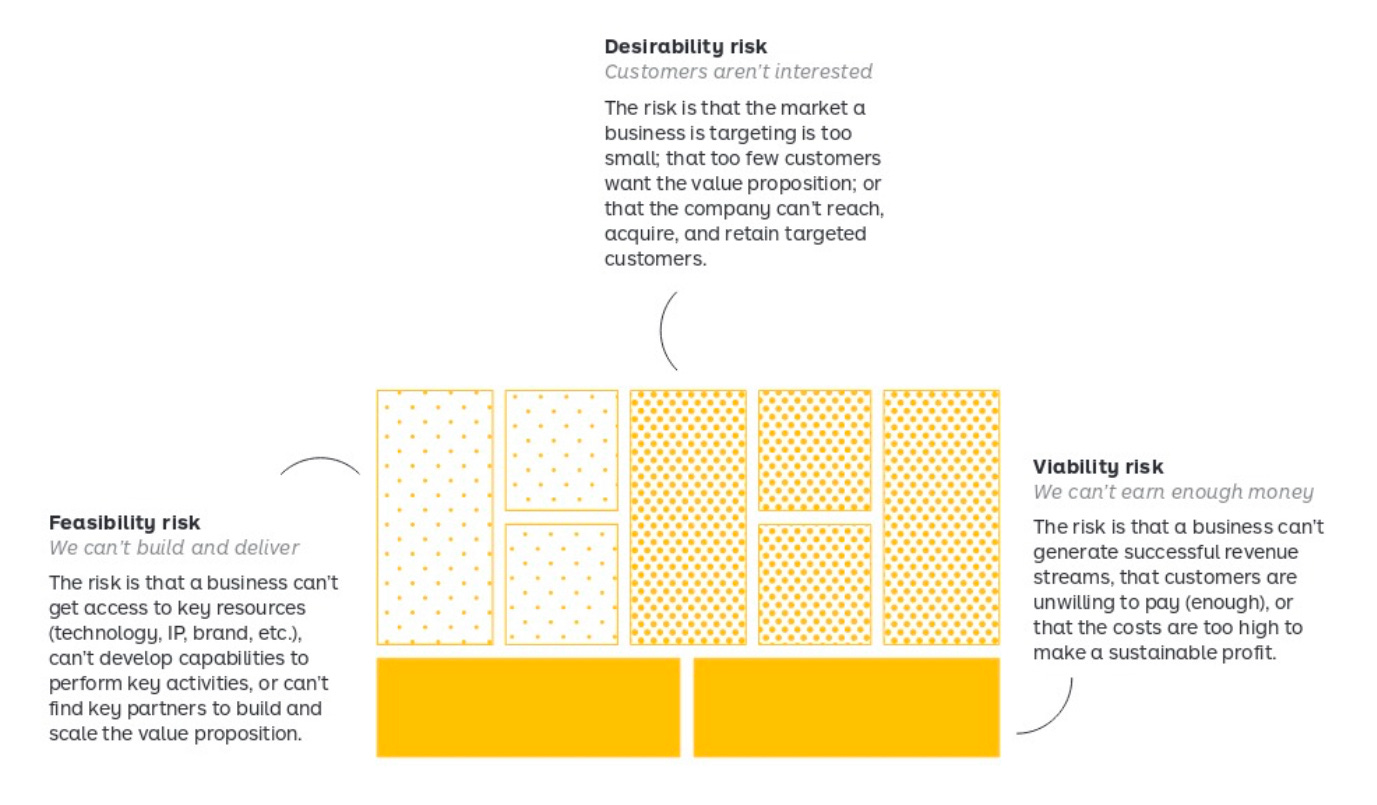 **Desirability risk**
*Customers aren't interested*

The risk is that the market a business is targeting is too small; that too few customers want the value proposition; or that the company can't reach, acquire, and retain targeted customers.

**Feasibility risk**
*We can't build and deliver*

The risk is that a business can't get access to key resources (technology, IP, brand, etc.), can't develop capabilities to perform key activities, or can't find key partners to build and scale the value proposition.

**Viability risk**
*We can't earn enough money*

The risk is that a business can't generate successful revenue streams, that customers are unwilling to pay (enough), or that the costs are too high to make a sustainable profit.