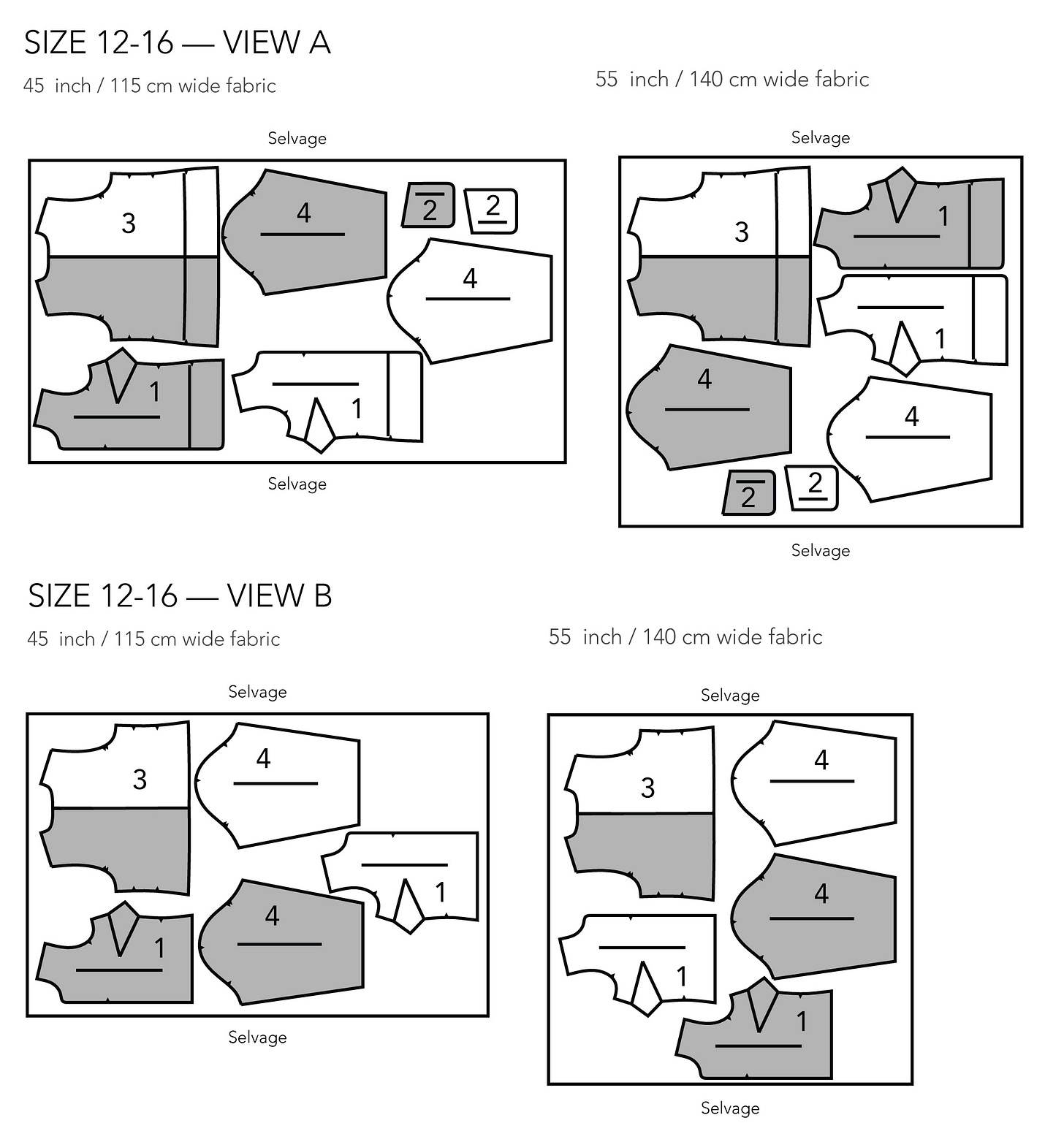 SIZE 12-16 — VIEW A

45 inch / 115 cm wide fabric

Selvage

3

4

2

2

4

1

1

Selvage

55 inch / 140 cm wide fabric

Selvage

3

1

1

4

4

2

2

Selvage

SIZE 12-16 — VIEW B

45 inch / 115 cm wide fabric

Selvage

3

4

1

1

4

Selvage

55 inch / 140 cm wide fabric

Selvage

3

4

4

1

1

Selvage