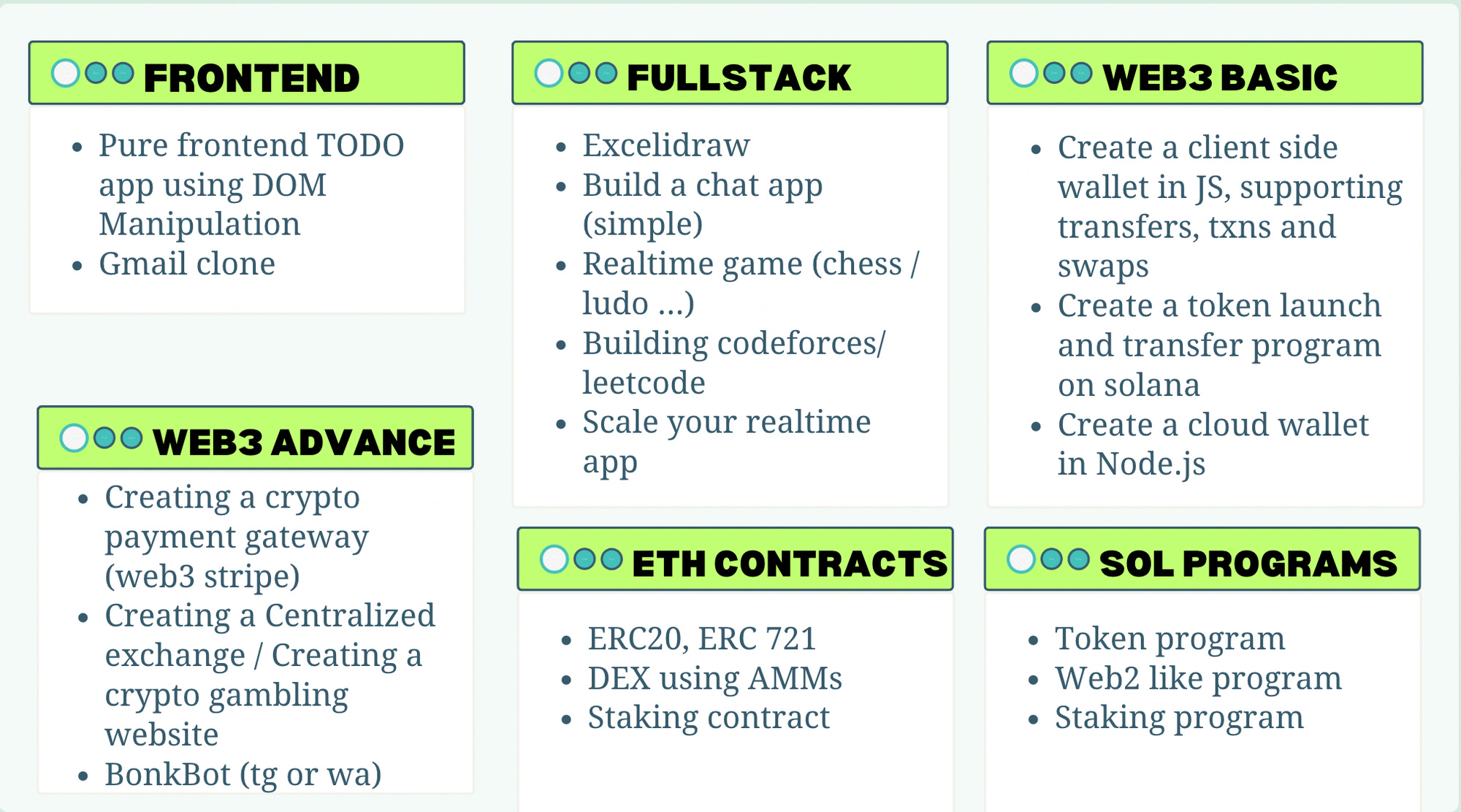 FRONTEND

• Pure frontend TODO app using DOM Manipulation
• Gmail clone

WEB3 ADVANCE

• Creating a crypto payment gateway (web3 stripe)
• Creating a Centralized exchange / Creating a crypto gambling website
• BonkBot (tg or wa)

FULLSTACK

• Excelidraw
• Build a chat app (simple)
• Realtime game (chess / ludo ...)
• Building codeforces/ leetcode
• Scale your realtime app

ETH CONTRACTS

• ERC20, ERC 721
• DEX using AMMs
• Staking contract

WEB3 BASIC

• Create a client side wallet in JS, supporting transfers, txns and swaps
• Create a token launch and transfer program on solana
• Create a cloud wallet in Node.js

SOL PROGRAMS

• Token program
• Web2 like program
• Staking program