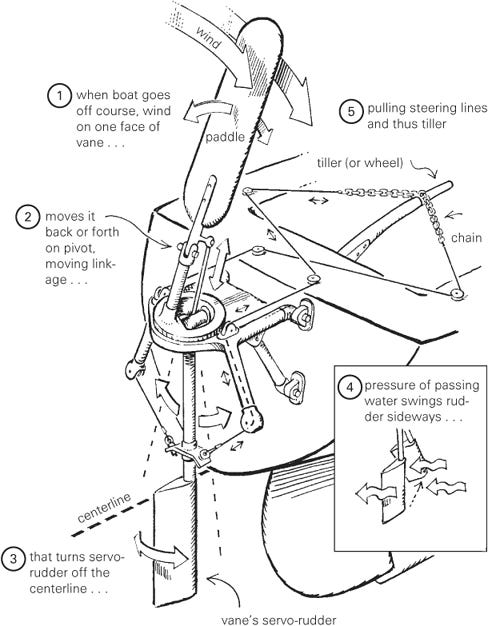 wind

1 when boat goes off course, wind on one face of vane . . .

paddle

5 pulling steering lines and thus tiller

tiller (or wheel)

chain

2 moves it back or forth on pivot, moving linkage . . .

4 pressure of passing water swings rudder sideways . . .

centerline

3 that turns servo-rudder off the centerline . . .

vane's servo-rudder