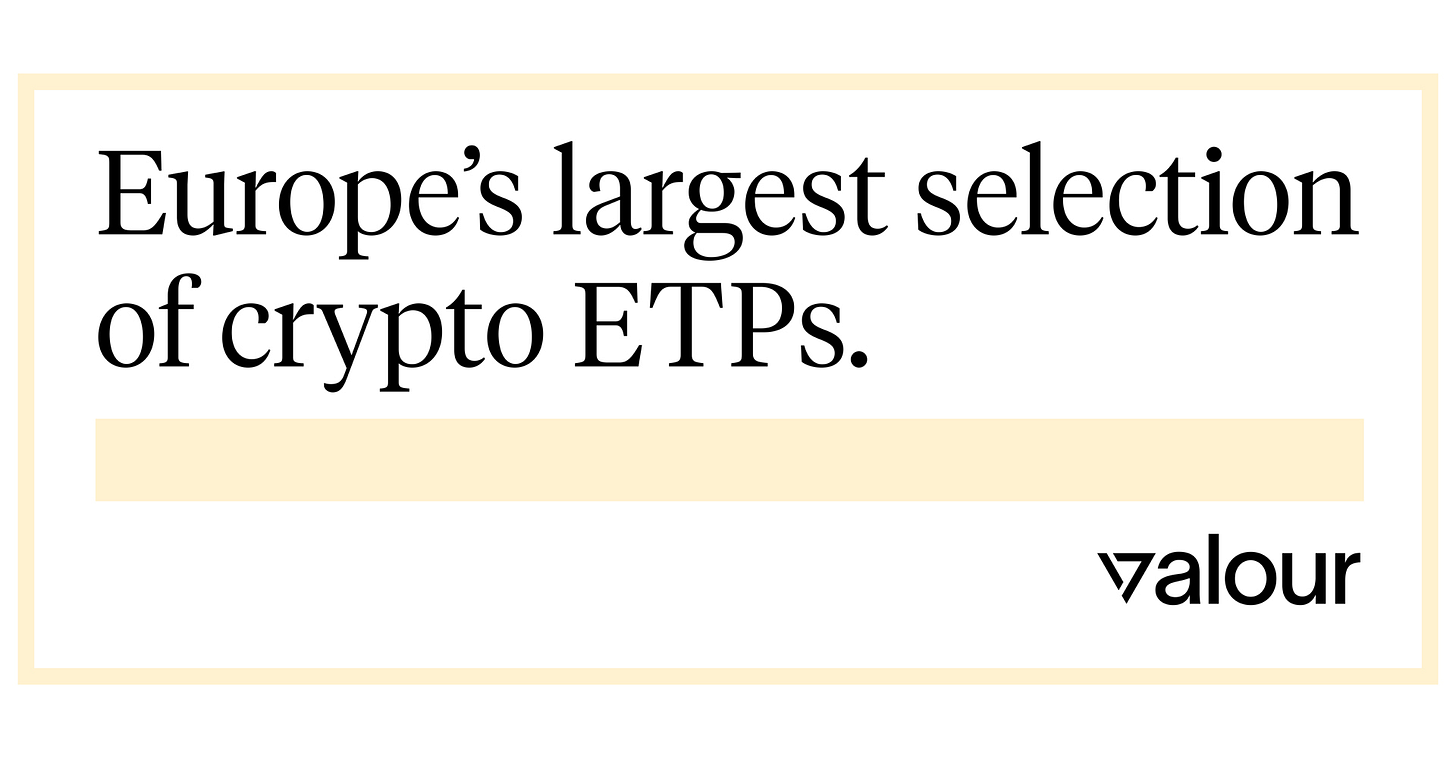 Europe's largest selection of crypto ETPs.

valour