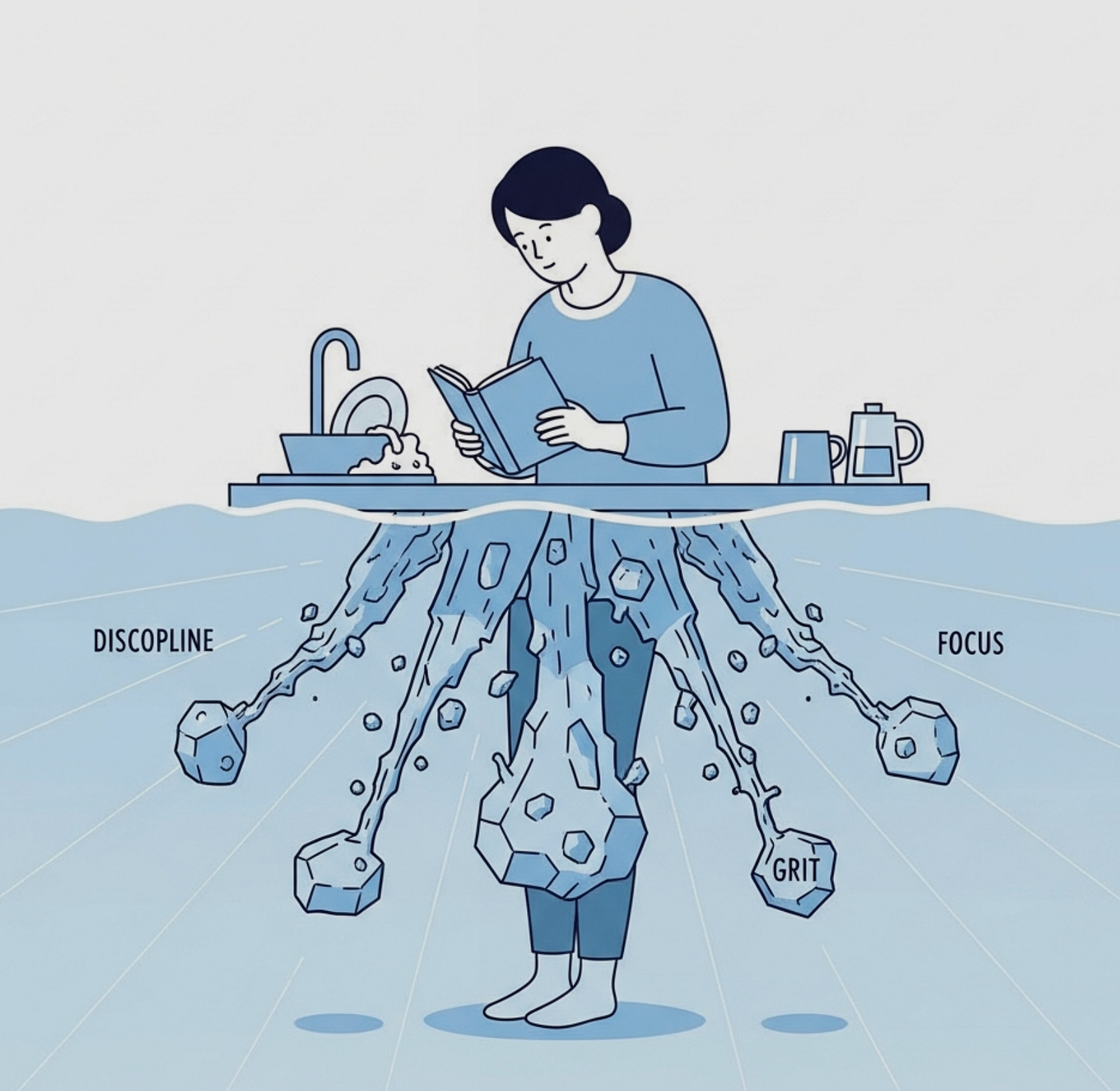 DISCOPLINE

FOCUS

GRIT