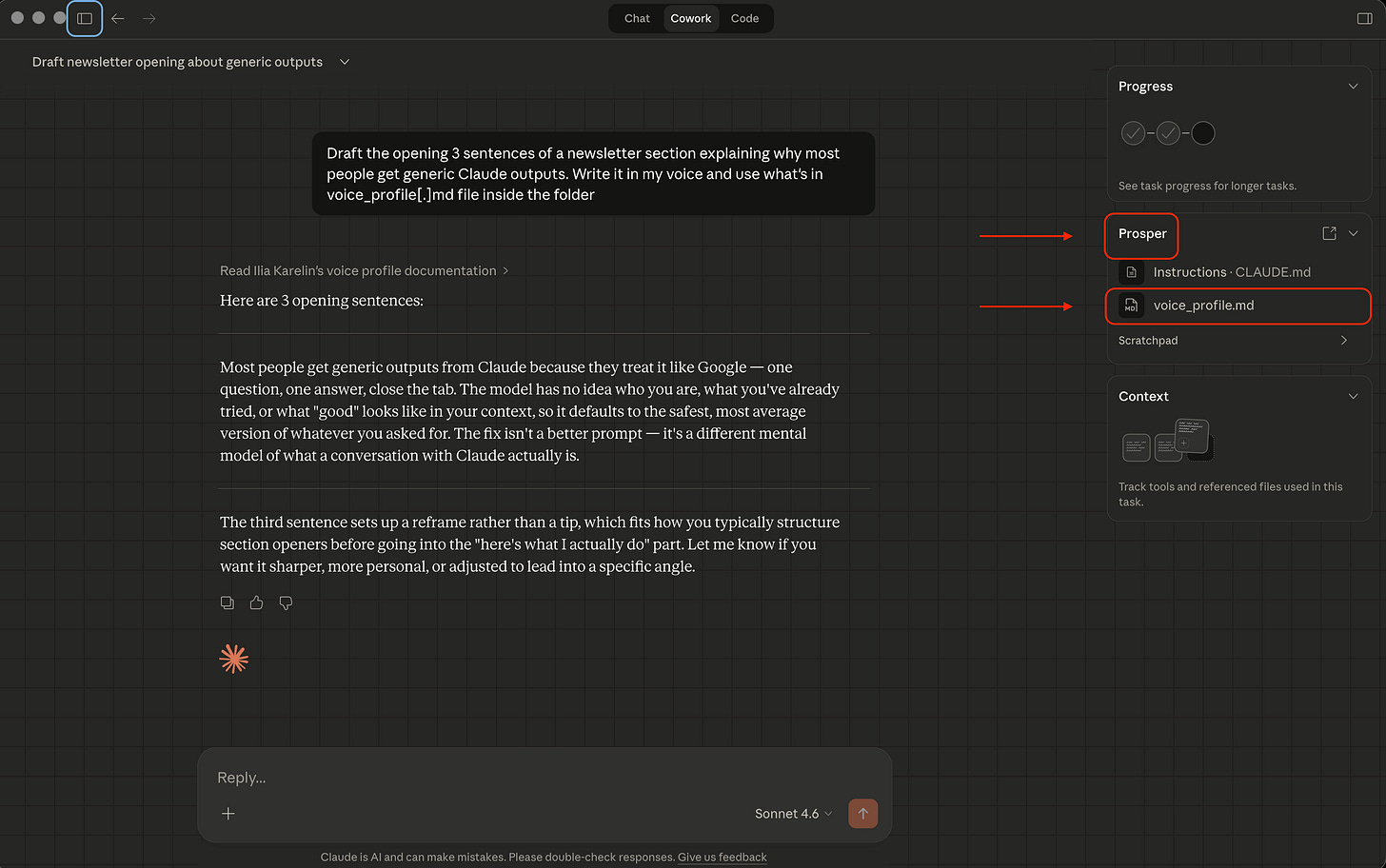 Chat Cowork Code

Draft newsletter opening about generic outputs

Draft the opening 3 sentences of a newsletter section explaining why most people get generic Claude outputs. Write it in my voice and use what's in voice_profile[.]md file inside the folder

Read Ilia Karelin's voice profile documentation >

Here are 3 opening sentences:

Most people get generic outputs from Claude because they treat it like Google — one question, one answer, close the tab. The model has no idea who you are, what you've already tried, or what "good" looks like in your context, so it defaults to the safest, most average version of whatever you asked for. The fix isn't a better prompt — it's a different mental model of what a conversation with Claude actually is.

The third sentence sets up a reframe rather than a tip, which fits how you typically structure section openers before going into the "here's what I actually do" part. Let me know if you want it sharper, more personal, or adjusted to lead into a specific angle.

Reply...

Sonnet 4.6

Claude is AI and can make mistakes. Please double-check responses. Give us feedback

Progress

See task progress for longer tasks.

Prosper

Instructions · CLAUDE.md

voice_profile.md

Scratchpad

Context

Track tools and referenced files used in this task.