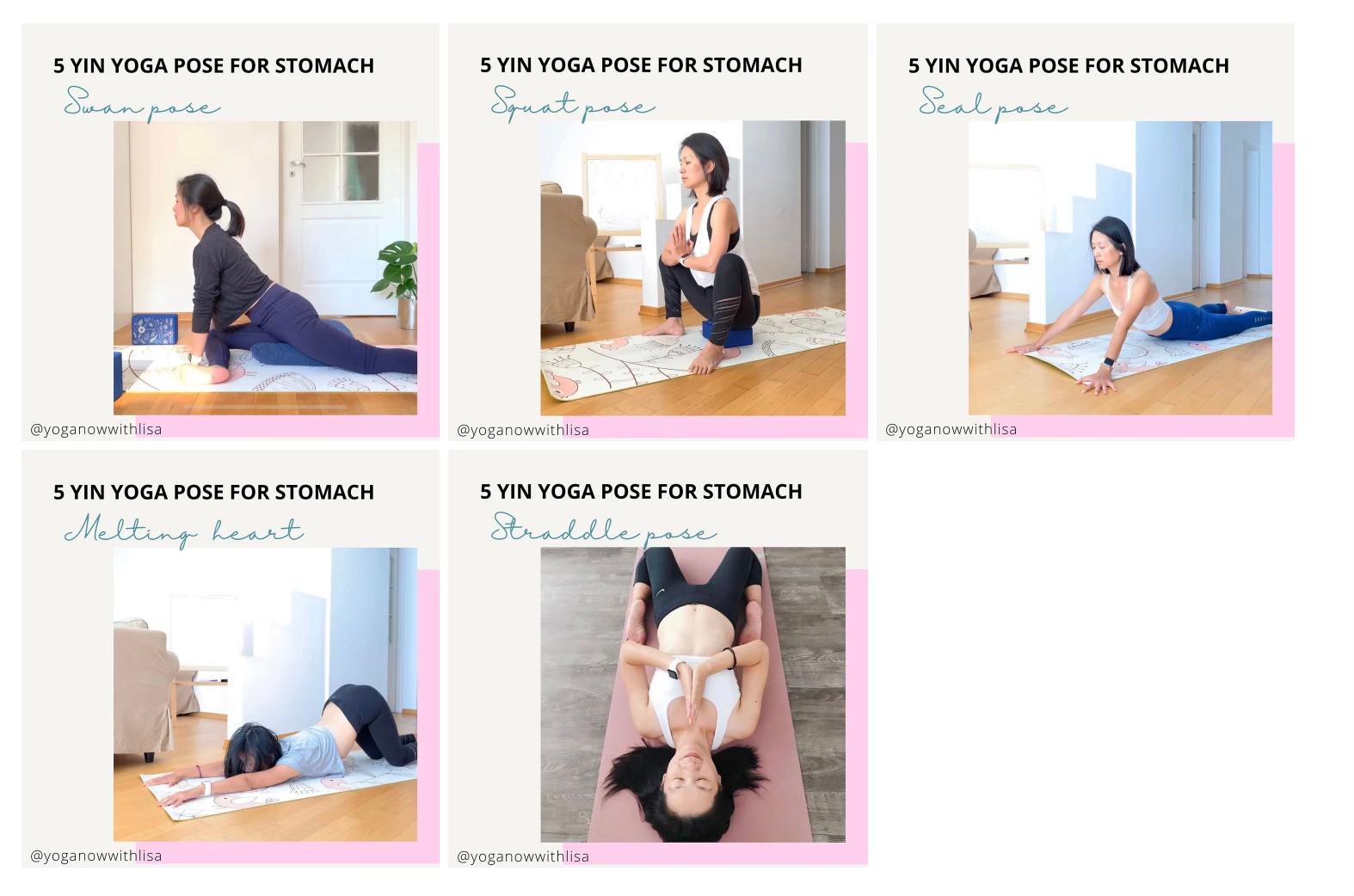 5 YIN YOGA POSE FOR STOMACH

Swan pose

@yoganowwithlisa

5 YIN YOGA POSE FOR STOMACH

Squat pose

@yoganowwithlisa

5 YIN YOGA POSE FOR STOMACH

Seal pose

@yoganowwithlisa

5 YIN YOGA POSE FOR STOMACH

Melting heart

@yoganowwithlisa

5 YIN YOGA POSE FOR STOMACH

Straddle pose

@yoganowwithlisa