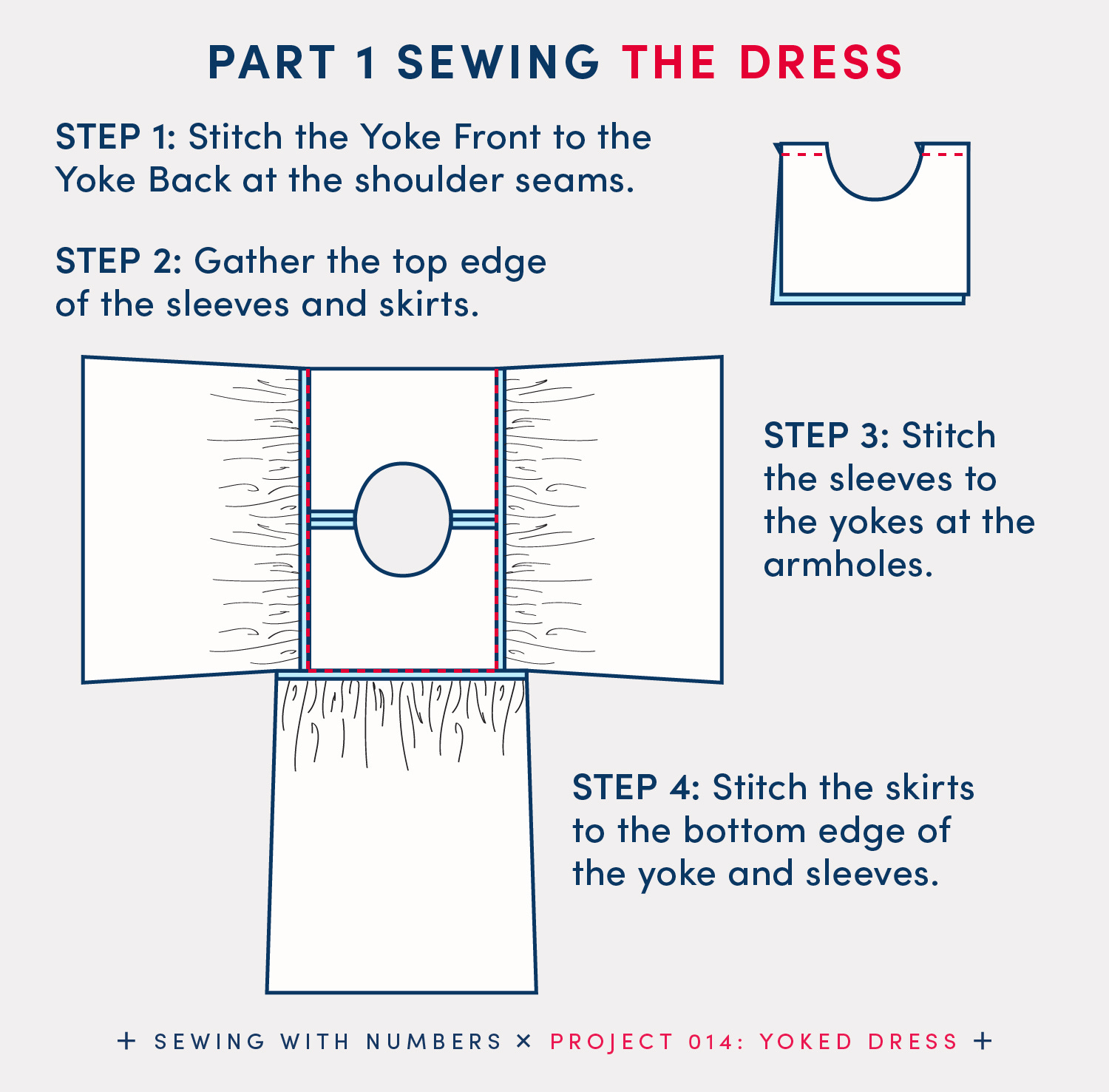 PART 1 SEWING THE DRESS

STEP 1: Stitch the Yoke Front to the Yoke Back at the shoulder seams.

STEP 2: Gather the top edge of the sleeves and skirts.

STEP 3: Stitch the sleeves to the yokes at the armholes.

STEP 4: Stitch the skirts to the bottom edge of the yoke and sleeves.

+ SEWING WITH NUMBERS × PROJECT 014: YOKED DRESS +