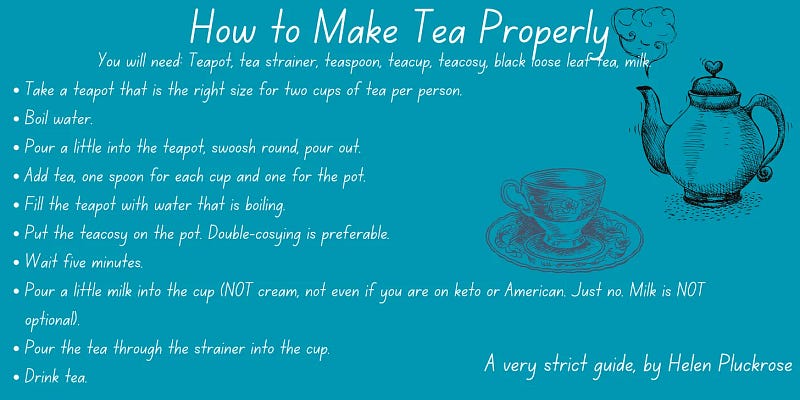 How to Make Tea Properly

You will need: Teapot, tea strainer, teaspoon, teacup, teacosy, black loose leaf tea, milk.

• Take a teapot that is the right size for two cups of tea per person.
• Boil water.
• Pour a little into the teapot, swoosh round, pour out.
• Add tea, one spoon for each cup and one for the pot.
• Fill the teapot with water that is boiling.
• Put the teacosy on the pot. Double-cosying is preferable.
• Wait five minutes.
• Pour a little milk into the cup (NOT cream, not even if you are on keto or American. Just no. Milk is NOT optional).
• Pour the tea through the strainer into the cup.
• Drink tea.

A very strict guide, by Helen Pluckrose