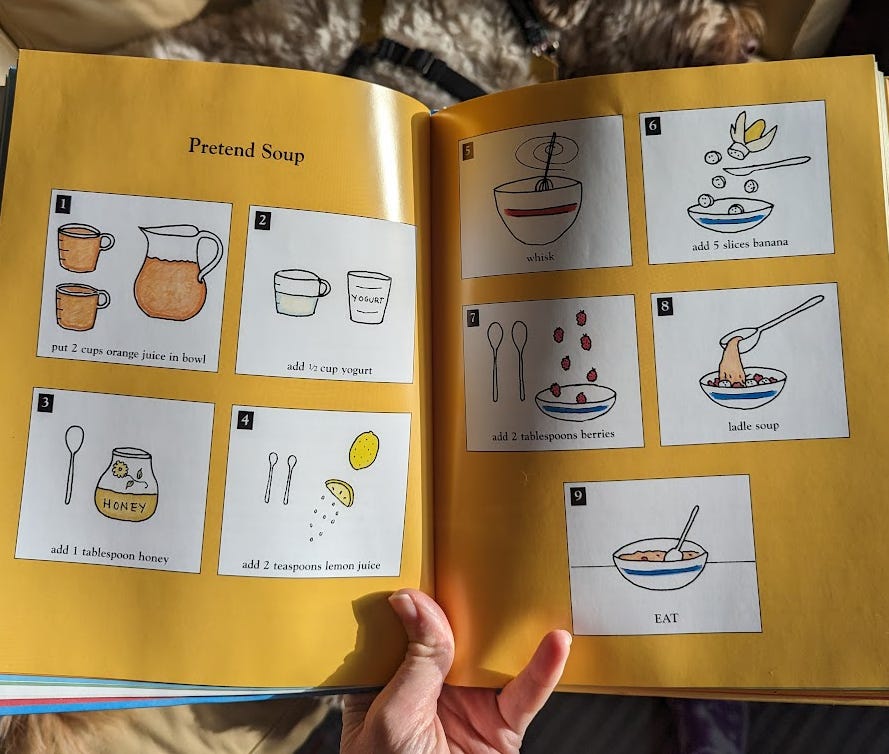 Pretend Soup

1
put 2 cups orange juice in bowl

2
YOGURT
add ½ cup yogurt

3
HONEY
add 1 tablespoon honey

4
add 2 teaspoons lemon juice

5
whisk

6
add 5 slices banana

7
add 2 tablespoons berries

8
ladle soup

9
EAT