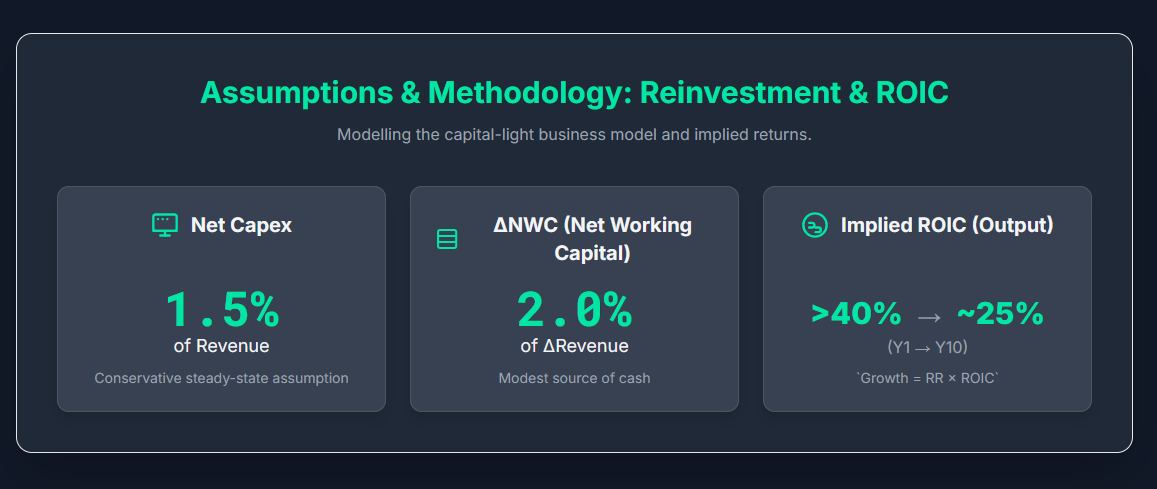 Assumptions & Methodology: Reinvestment & ROIC

Modelling the capital-light business model and implied returns.

Net Capex

1.5%

of Revenue

Conservative steady-state assumption

ΔNWC (Net Working Capital)

2.0%

of ΔRevenue

Modest source of cash

Implied ROIC (Output)

>40% → ~25%

(Y1 → Y10)

`Growth = RR × ROIC`