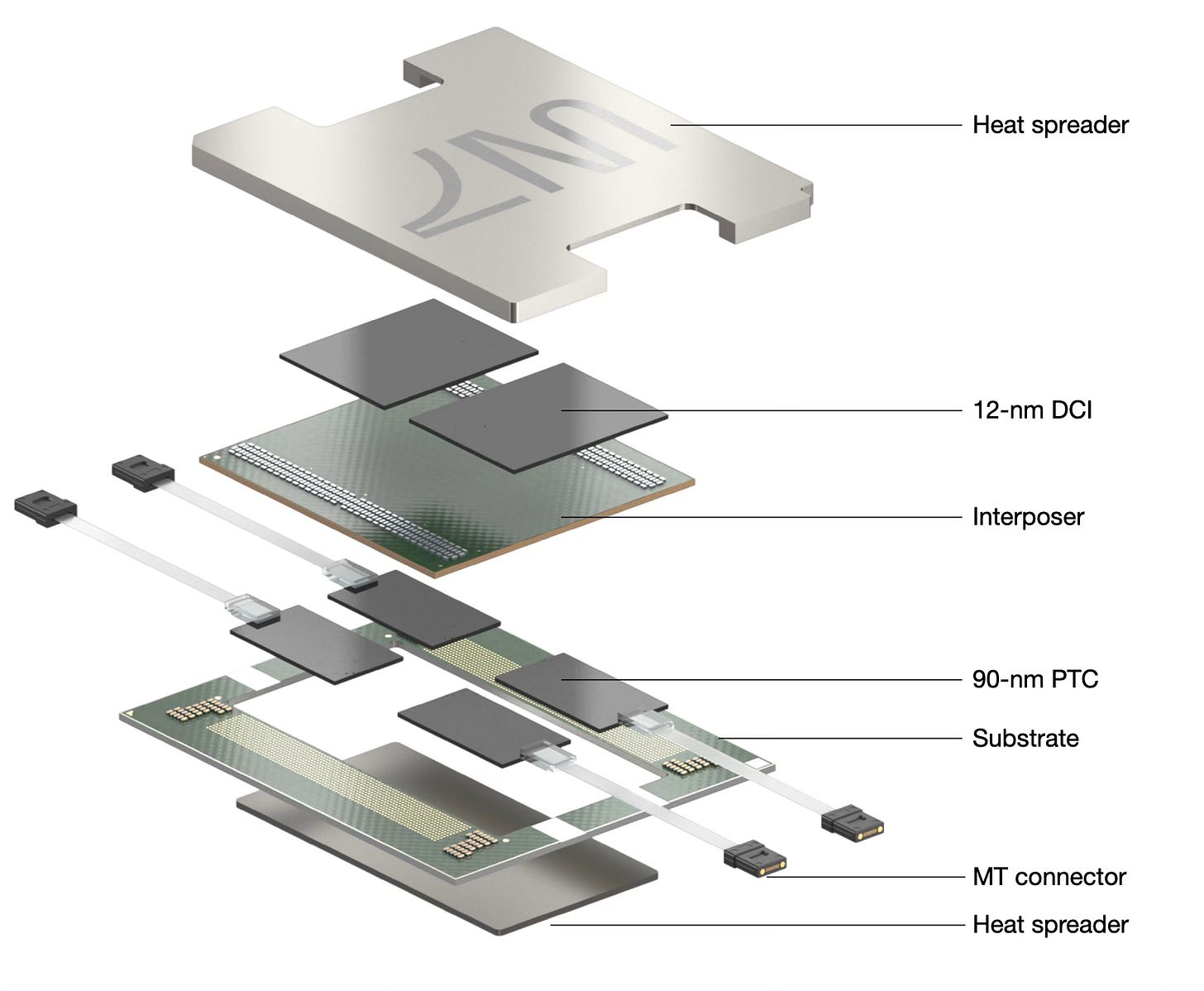 Heat spreader

12-nm DCI

Interposer

90-nm PTC

Substrate

MT connector

Heat spreader