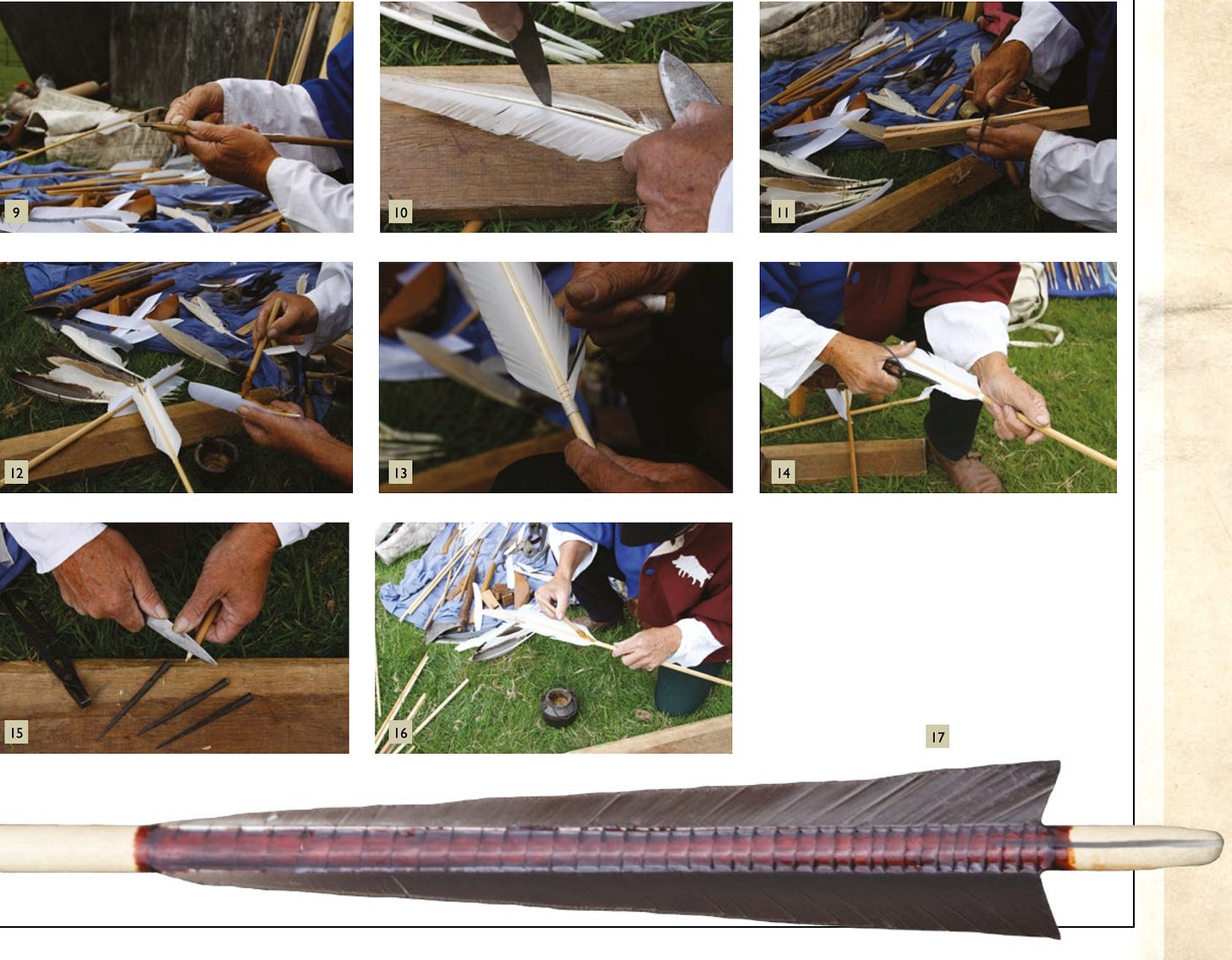 9

10

11

12

13

14

15

16

17