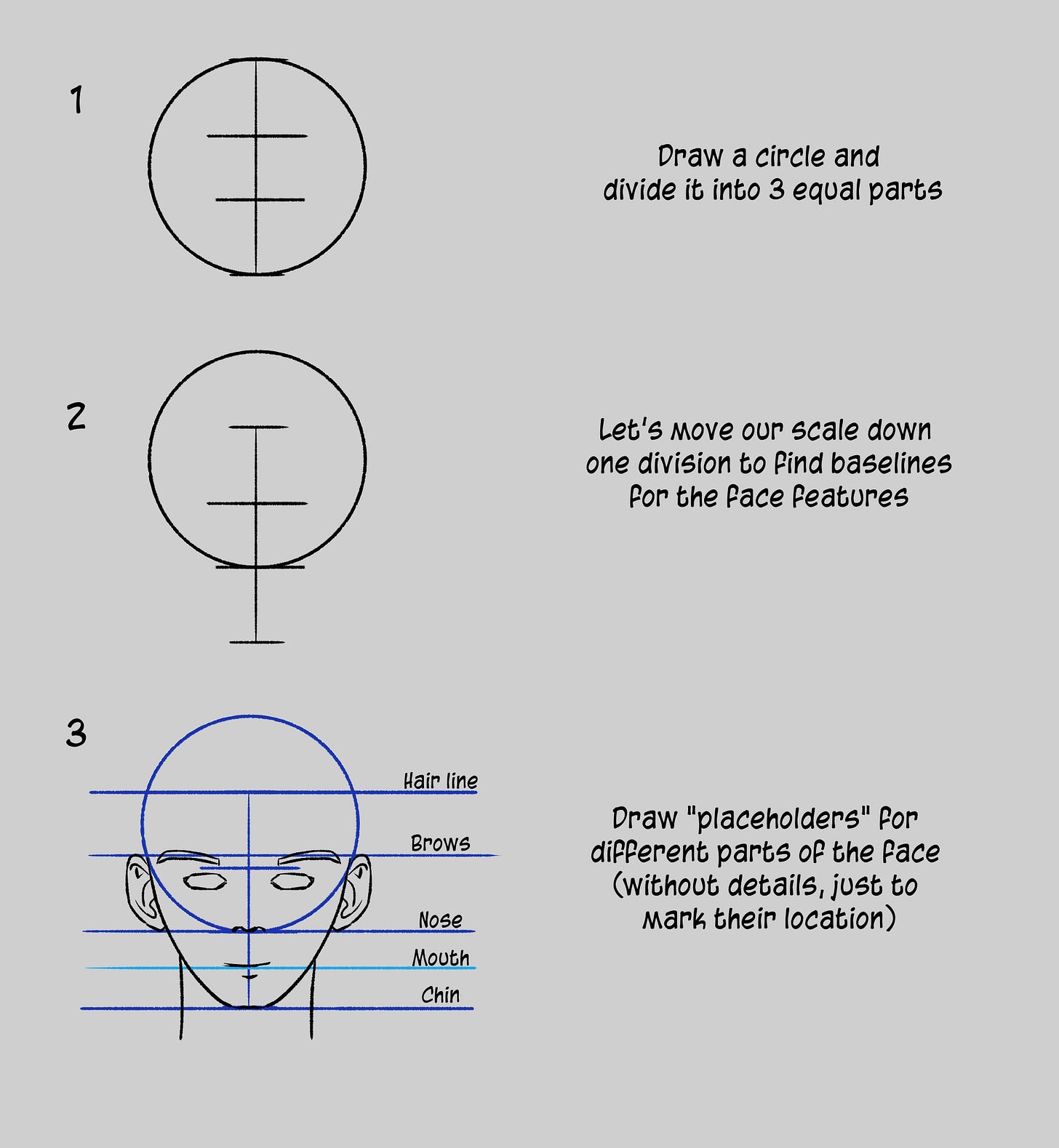 1

Draw a circle and divide it into 3 equal parts

2

Let's move our scale down one division to find baselines for the face features

3

Hair line

Brows

Nose

Mouth

Chin

Draw "placeholders" for different parts of the face (without details, just to mark their location)