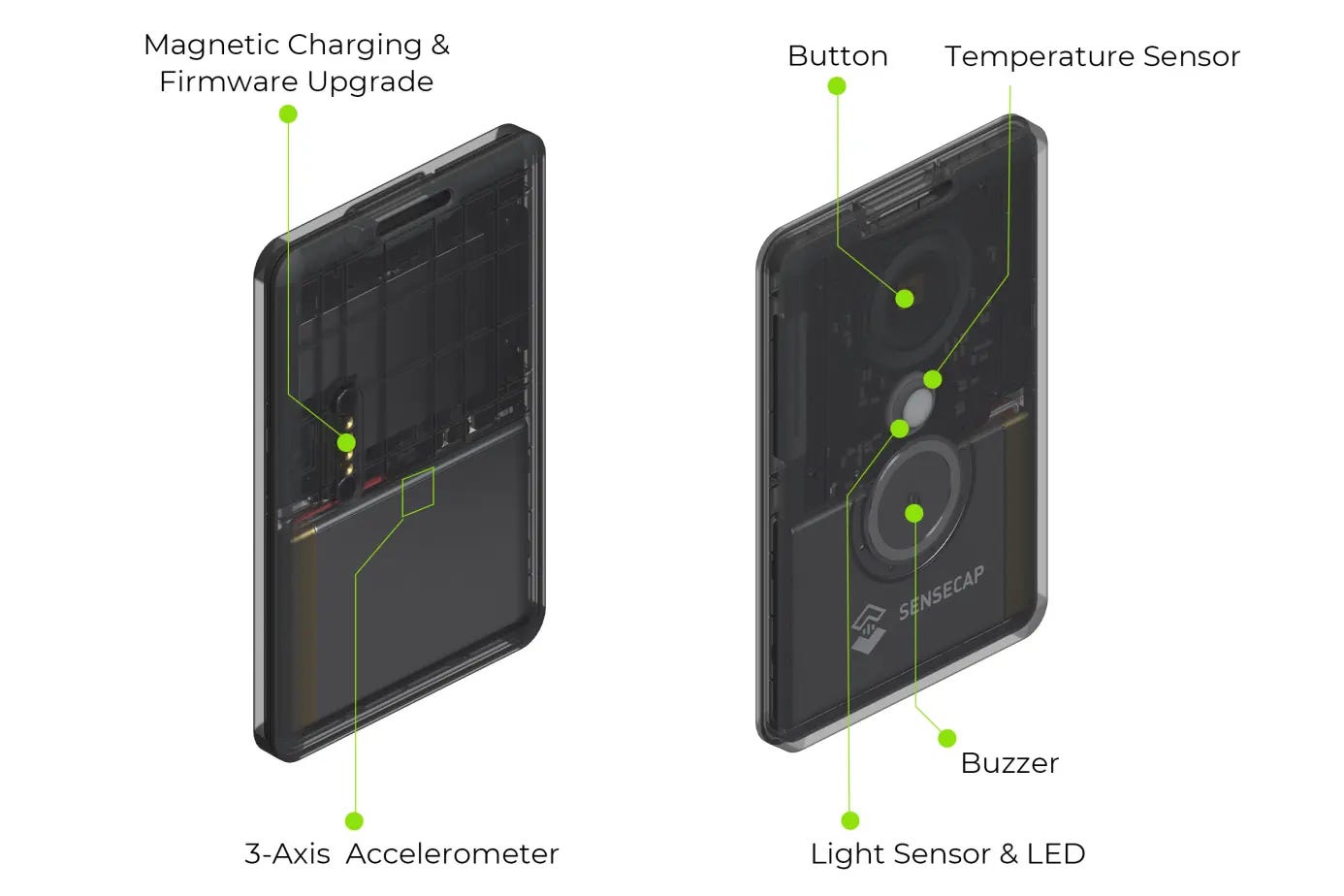 Magnetic Charging & Firmware Upgrade

Button

Temperature Sensor

SENSECAP

Buzzer

3-Axis Accelerometer

Light Sensor & LED