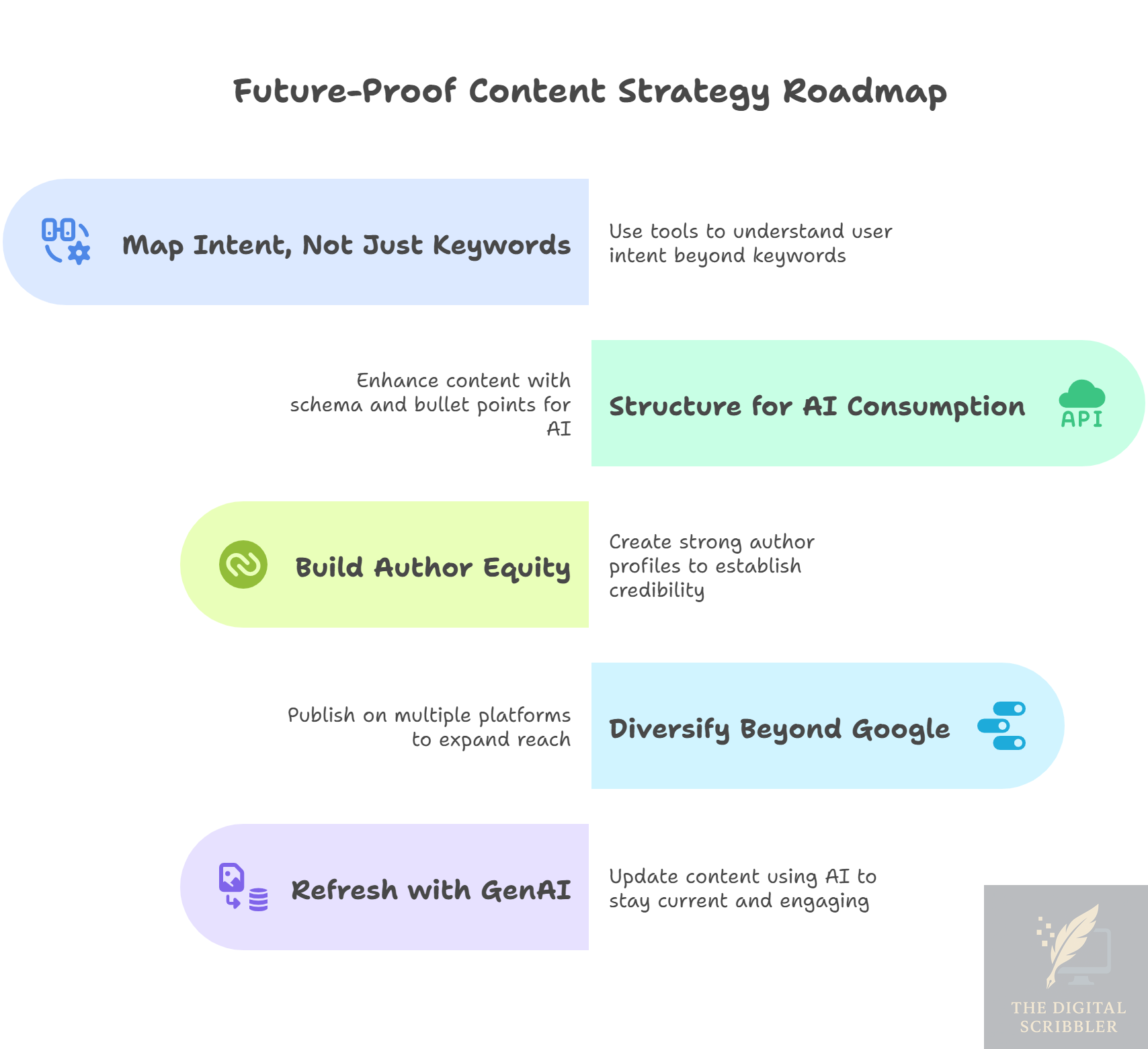 Future-Proof Content Strategy Roadmap

Map Intent, Not Just Keywords

Use tools to understand user intent beyond keywords

Enhance content with schema and bullet points for AI

Structure for AI Consumption

API

Build Author Equity

Create strong author profiles to establish credibility

Publish on multiple platforms to expand reach

Diversify Beyond Google

Refresh with GenAI

Update content using AI to stay current and engaging

THE DIGITAL SCRIBBLER