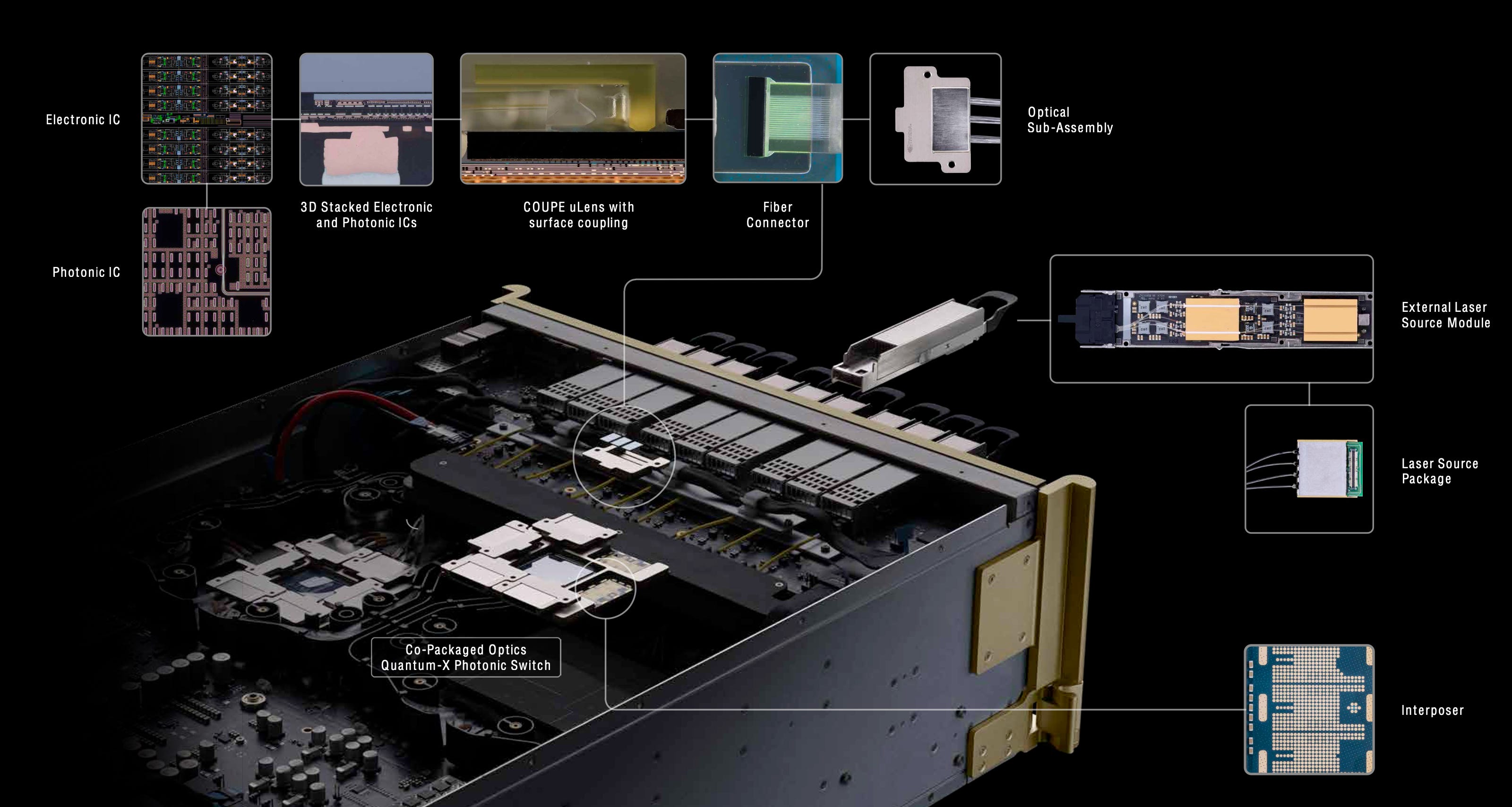 Electronic IC

Photonic IC

3D Stacked Electronic and Photonic ICs

COUPE uLens with surface coupling

Fiber Connector

Optical Sub-Assembly

External Laser Source Module

Laser Source Package

Co-Packaged Optics Quantum-X Photonic Switch

Interposer