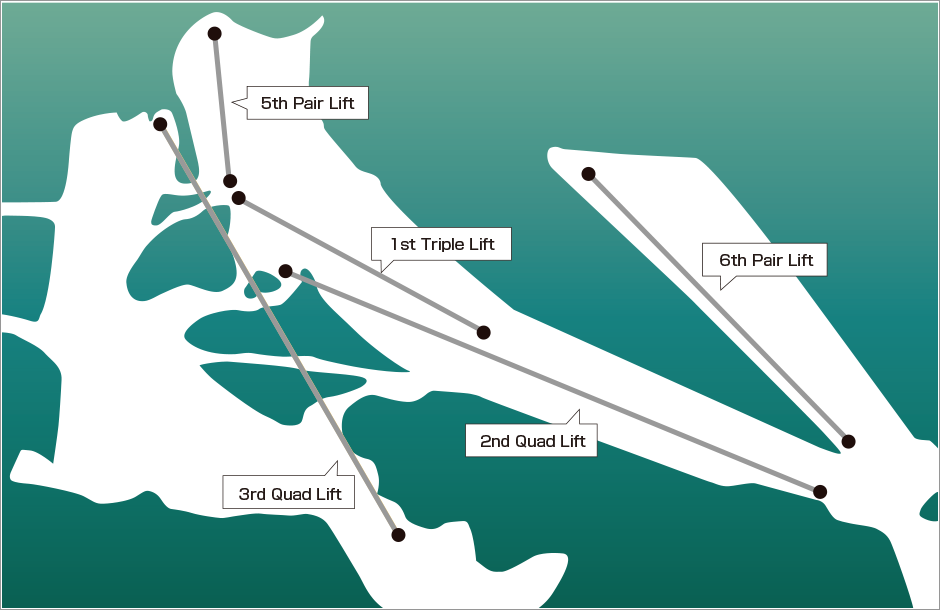 5th Pair Lift

1st Triple Lift

6th Pair Lift

2nd Quad Lift

3rd Quad Lift