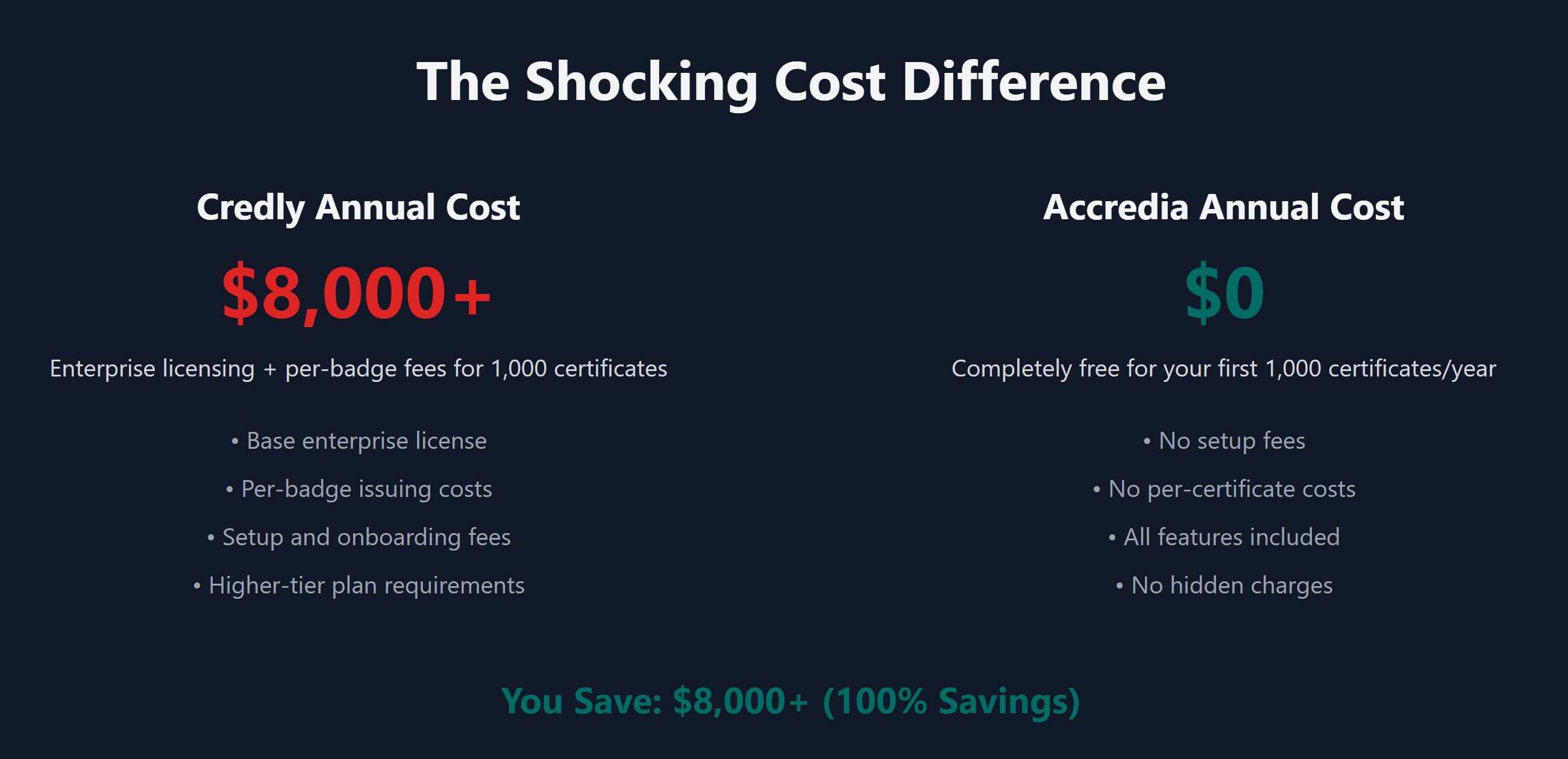 The Shocking Cost Difference

Credly Annual Cost

$8,000+

Enterprise licensing + per-badge fees for 1,000 certificates

• Base enterprise license
• Per-badge issuing costs
• Setup and onboarding fees
• Higher-tier plan requirements

Accredia Annual Cost

$0

Completely free for your first 1,000 certificates/year

• No setup fees
• No per-certificate costs
• All features included
• No hidden charges

You Save: $8,000+ (100% Savings)