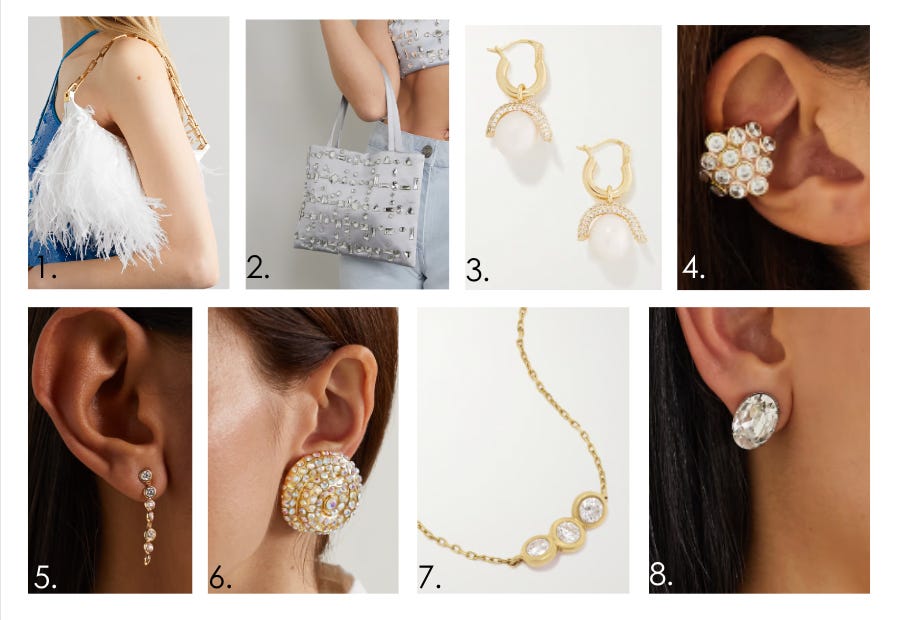 1.
2.
3.
4.
5.
6.
7.
8.