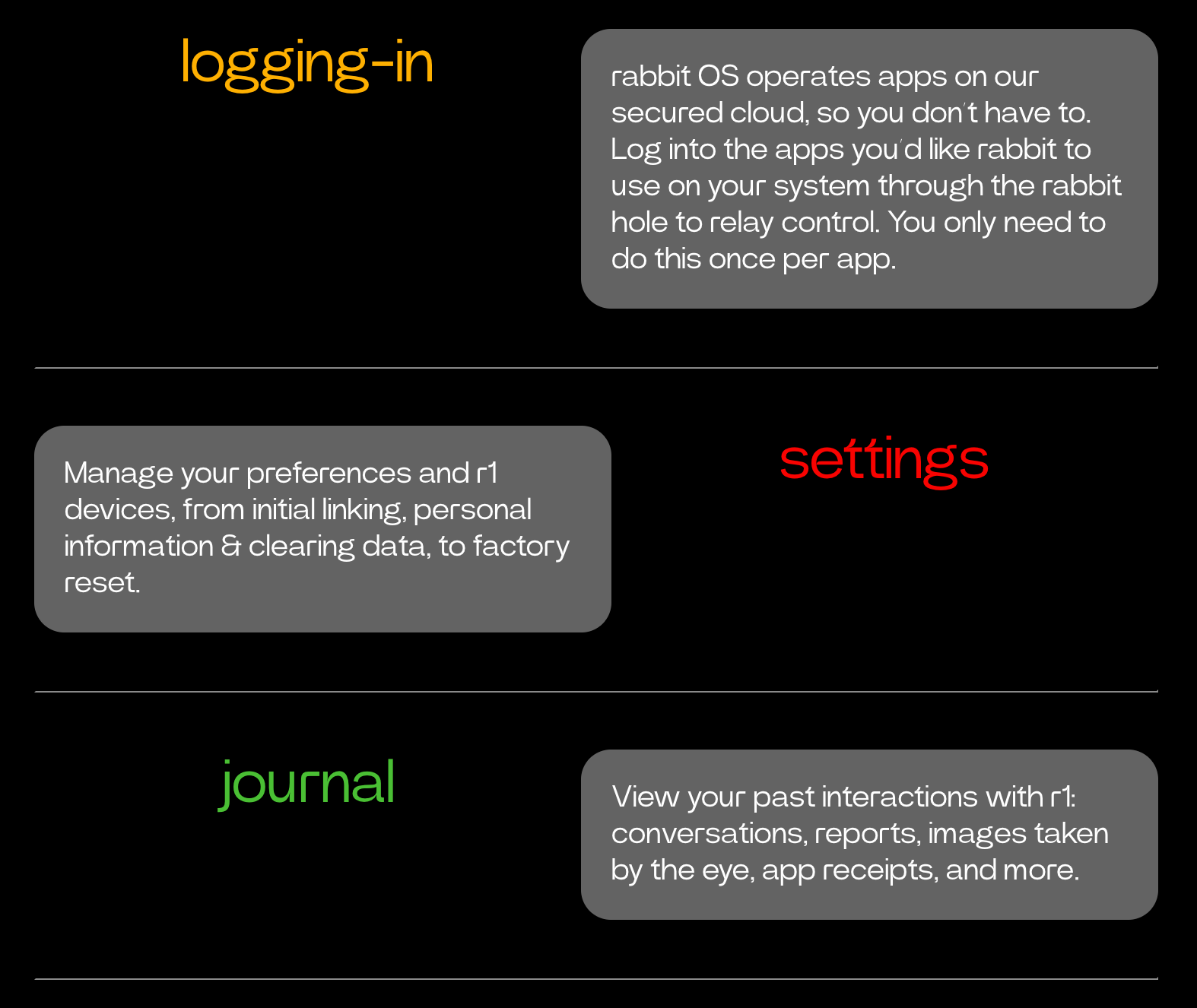 logging-in

rabbit OS operates apps on our secured cloud, so you don't have to. Log into the apps you'd like rabbit to use on your system through the rabbit hole to relay control. You only need to do this once per app.

Manage your preferences and r1 devices, from initial linking, personal information & clearing data, to factory reset.

settings

journal

View your past interactions with r1: conversations, reports, images taken by the eye, app receipts, and more.