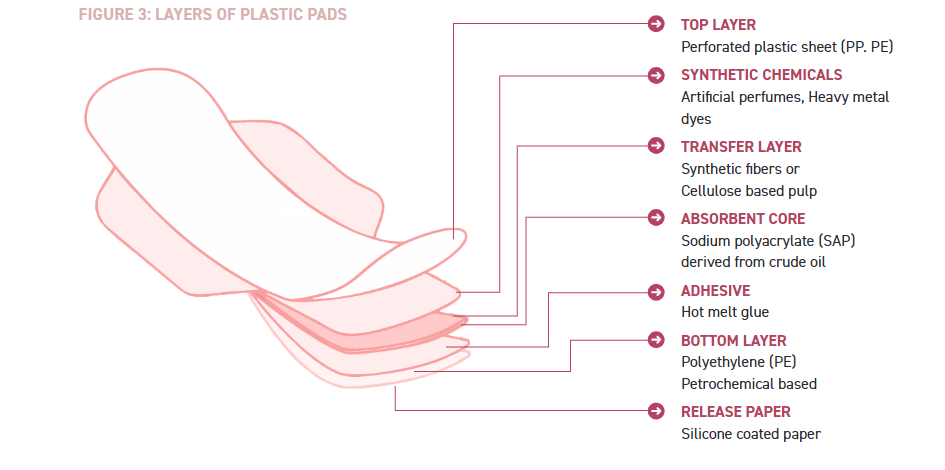 FIGURE 3: LAYERS OF PLASTIC PADS

TOP LAYER
Perforated plastic sheet (PP. PE)

SYNTHETIC CHEMICALS
Artificial perfumes, Heavy metal dyes

TRANSFER LAYER
Synthetic fibers or Cellulose based pulp

ABSORBENT CORE
Sodium polyacrylate (SAP) derived from crude oil

ADHESIVE
Hot melt glue

BOTTOM LAYER
Polyethylene (PE)
Petrochemical based

RELEASE PAPER
Silicone coated paper