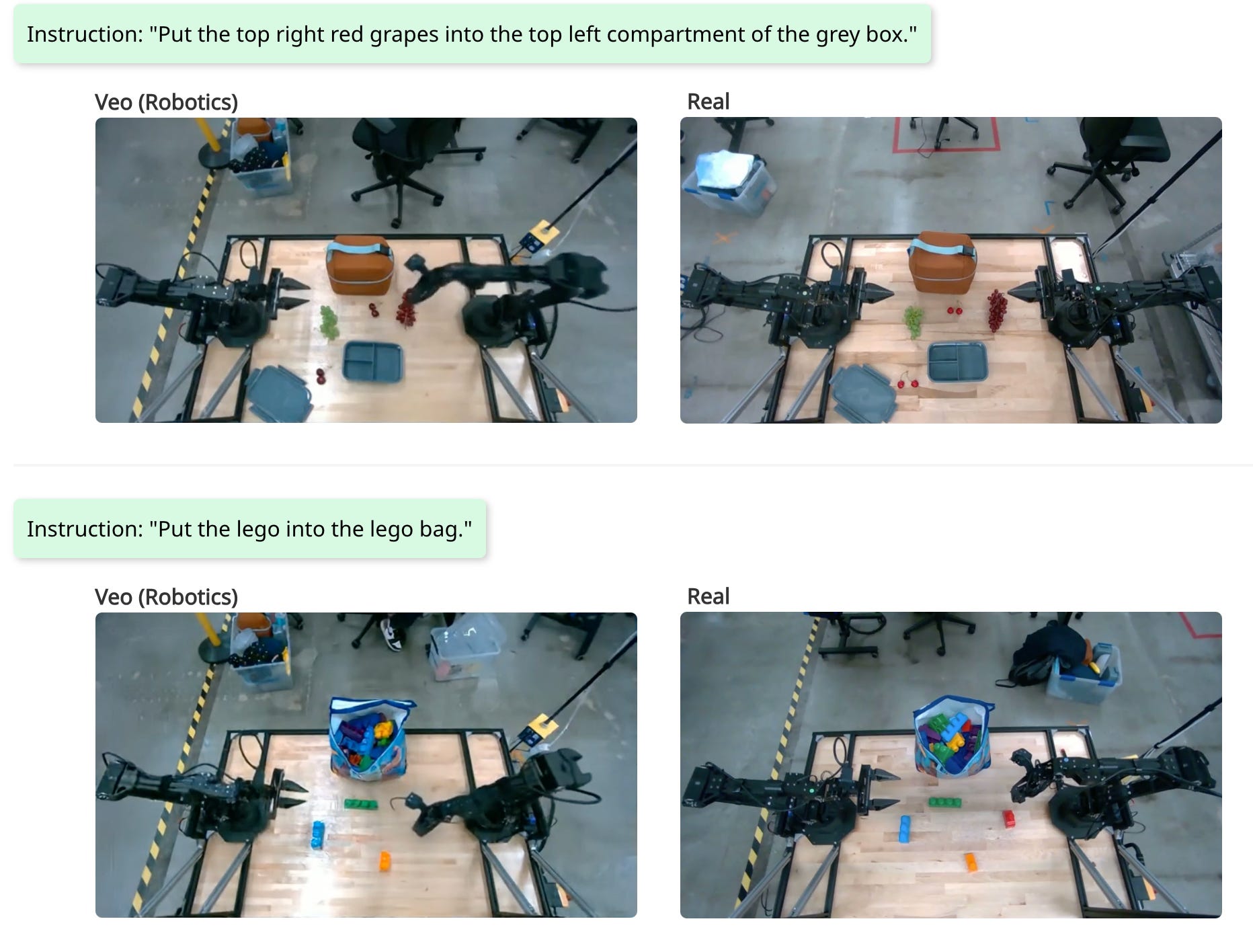 Instruction: "Put the top right red grapes into the top left compartment of the grey box."

Veo (Robotics)

Real

Instruction: "Put the lego into the lego bag."

Veo (Robotics)

Real