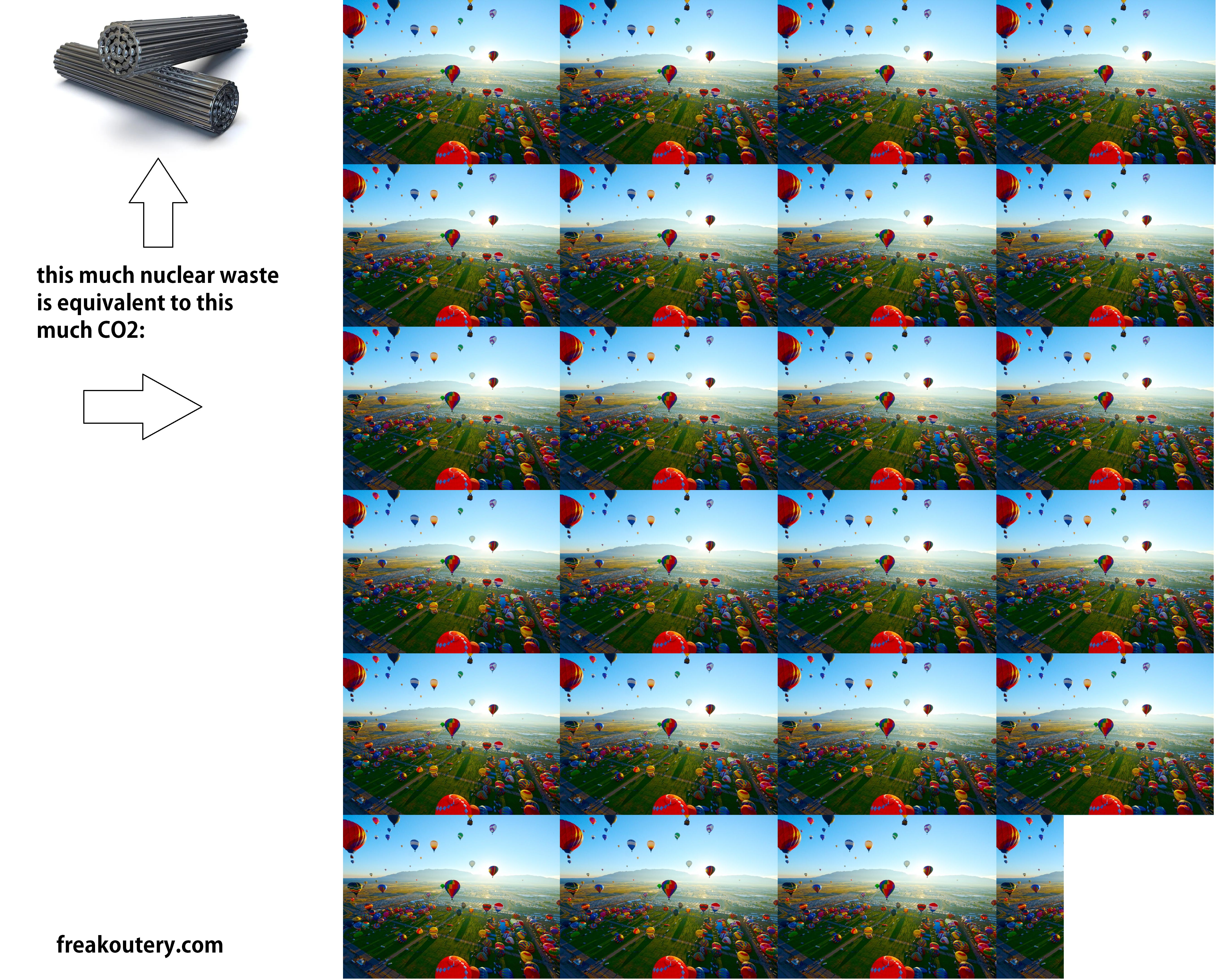 this much nuclear waste is equivalent to this much CO2:

freakoutery.com