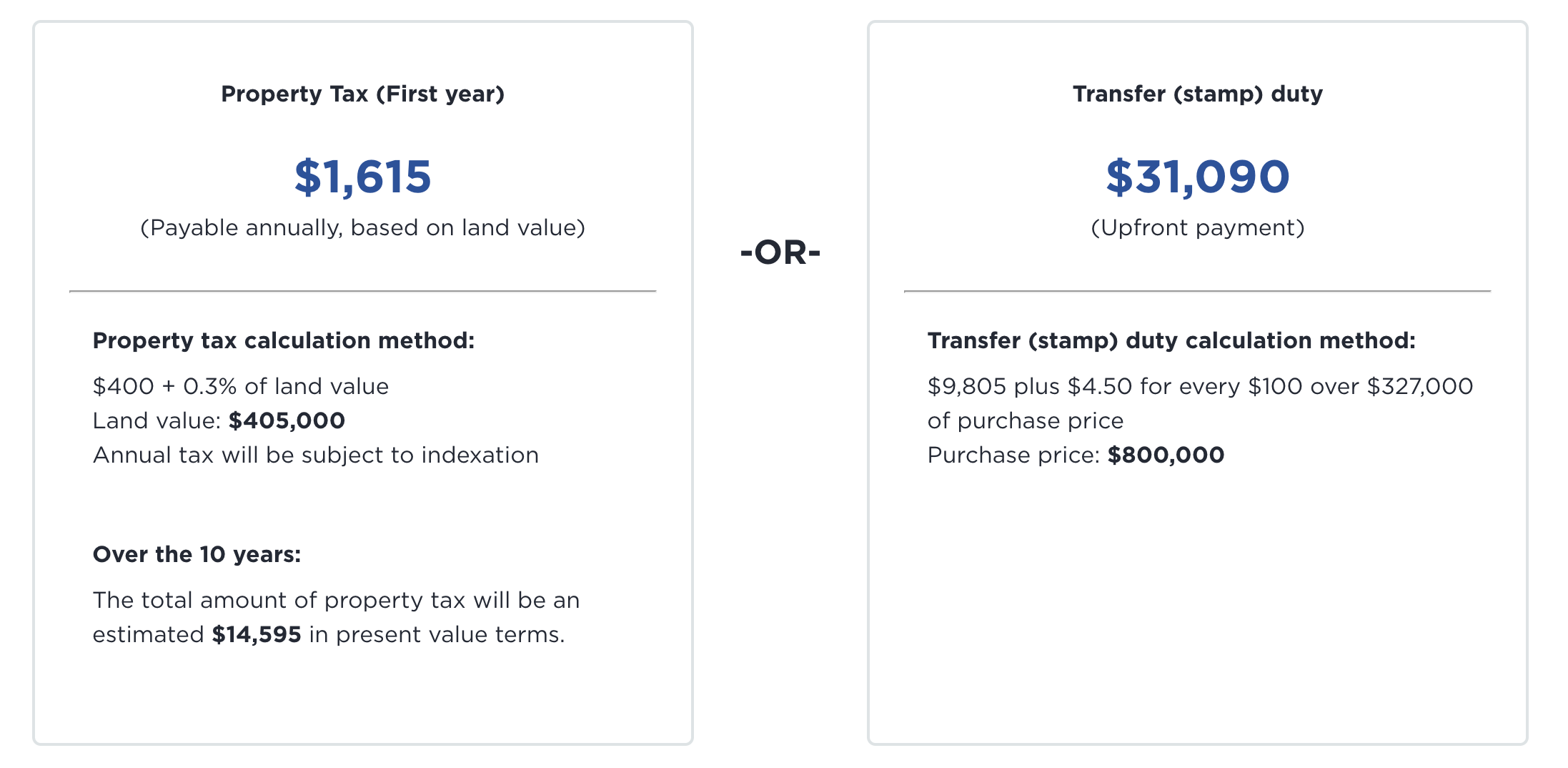 Property Tax (First year)

$1,615

(Payable annually, based on land value)

Property tax calculation method:

$400 + 0.3% of land value
Land value: $405,000
Annual tax will be subject to indexation

Over the 10 years:

The total amount of property tax will be an estimated $14,595 in present value terms.

-OR-

Transfer (stamp) duty

$31,090

(Upfront payment)

Transfer (stamp) duty calculation method:

$9,805 plus $4.50 for every $100 over $327,000 of purchase price
Purchase price: $800,000