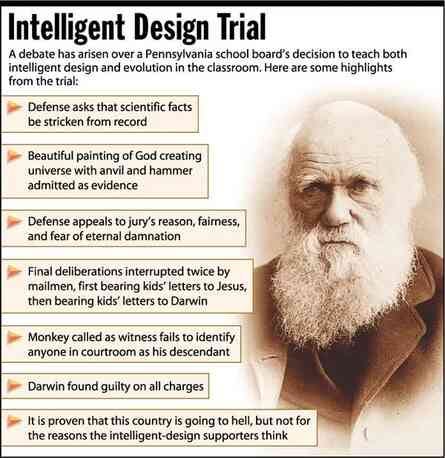 Intelligent Design Trial

A debate has arisen over a Pennsylvania school board's decision to teach both intelligent design and evolution in the classroom. Here are some highlights from the trial:

Defense asks that scientific facts be stricken from record

Beautiful painting of God creating universe with anvil and hammer admitted as evidence

Defense appeals to jury's reason, fairness, and fear of eternal damnation

Final deliberations interrupted twice by mailmen, first bearing kids' letters to Jesus, then bearing kids' letters to Darwin

Monkey called as witness fails to identify anyone in courtroom as his descendant

Darwin found guilty on all charges

It is proven that this country is going to hell, but not for the reasons the intelligent-design supporters think