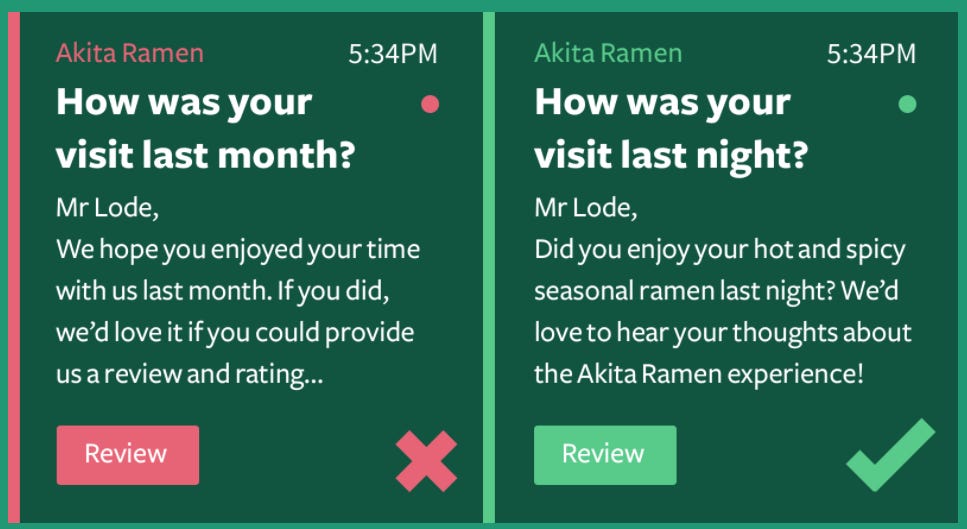 Akita Ramen
5:34PM

How was your visit last month?

Mr Lode,

We hope you enjoyed your time with us last month. If you did, we'd love it if you could provide us a review and rating...

Review

Akita Ramen
5:34PM

How was your visit last night?

Mr Lode,

Did you enjoy your hot and spicy seasonal ramen last night? We'd love to hear your thoughts about the Akita Ramen experience!

Review