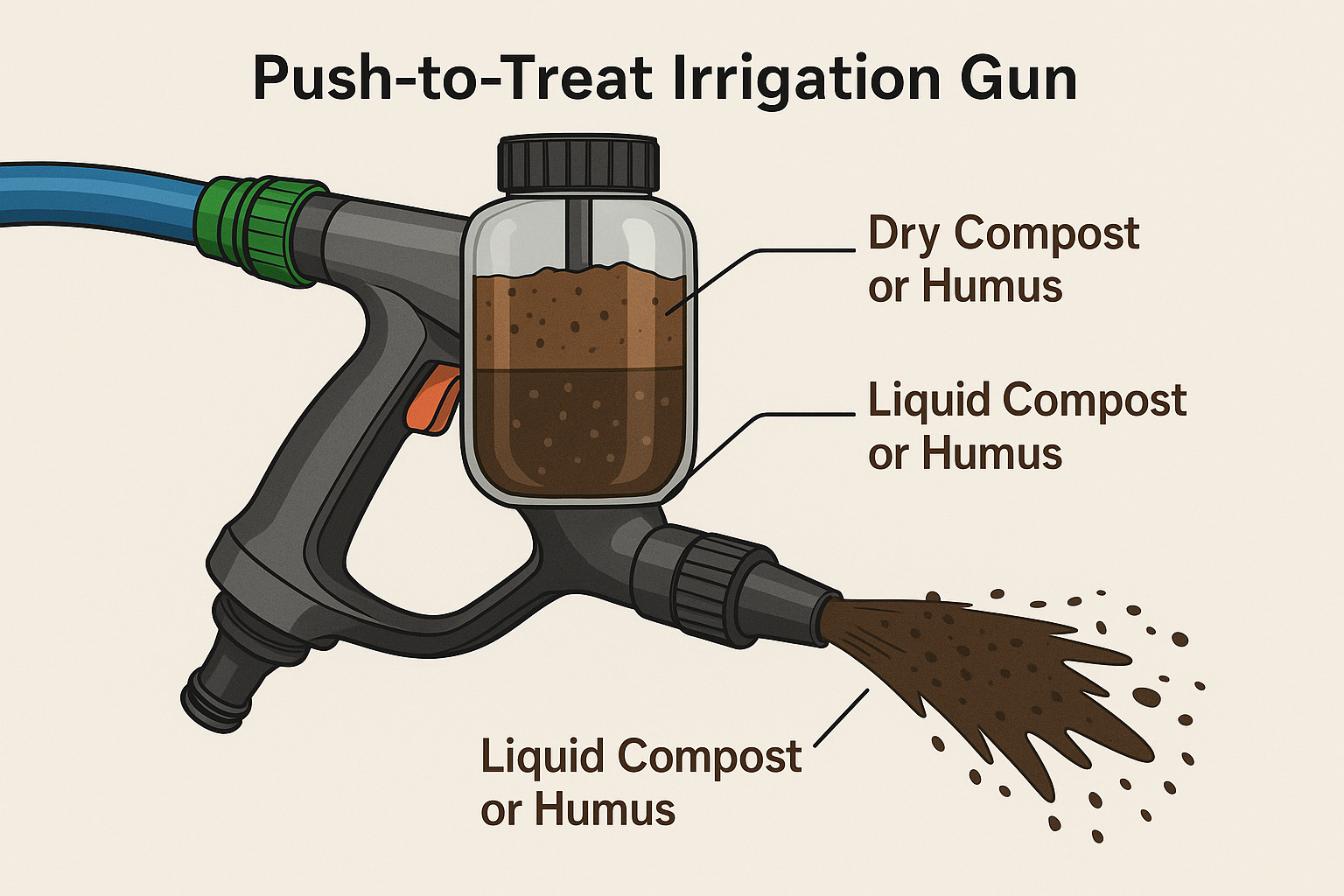 Push-to-Treat Irrigation Gun

Dry Compost or Humus

Liquid Compost or Humus

Liquid Compost or Humus