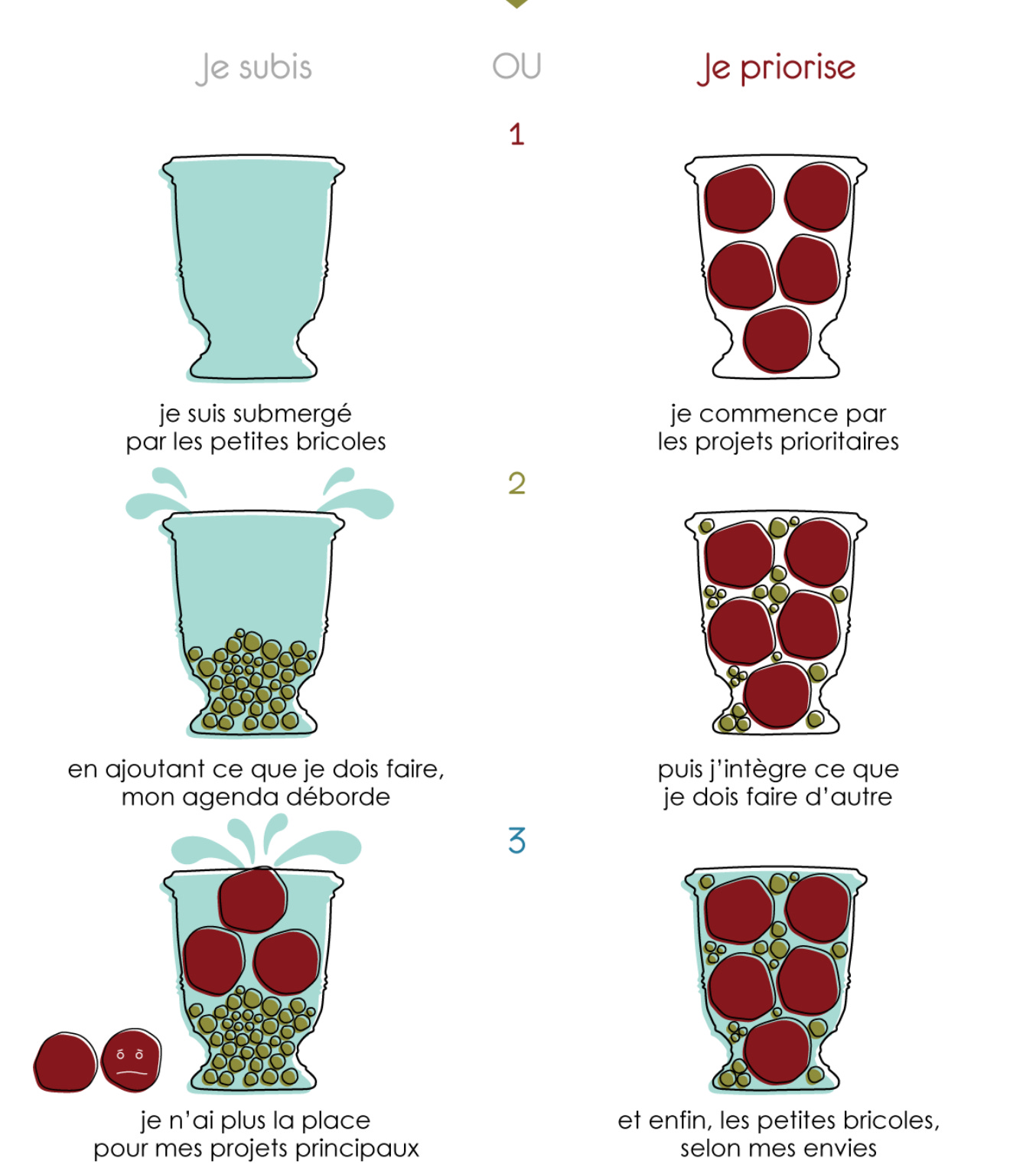 Je subis

OU

Je priorise

1

je suis submergé par les petites bricoles

je commence par les projets prioritaires

2

en ajoutant ce que je dois faire, mon agenda déborde

puis j'intègre ce que je dois faire d'autre

3

je n'ai plus la place pour mes projets principaux

et enfin, les petites bricoles, selon mes envies