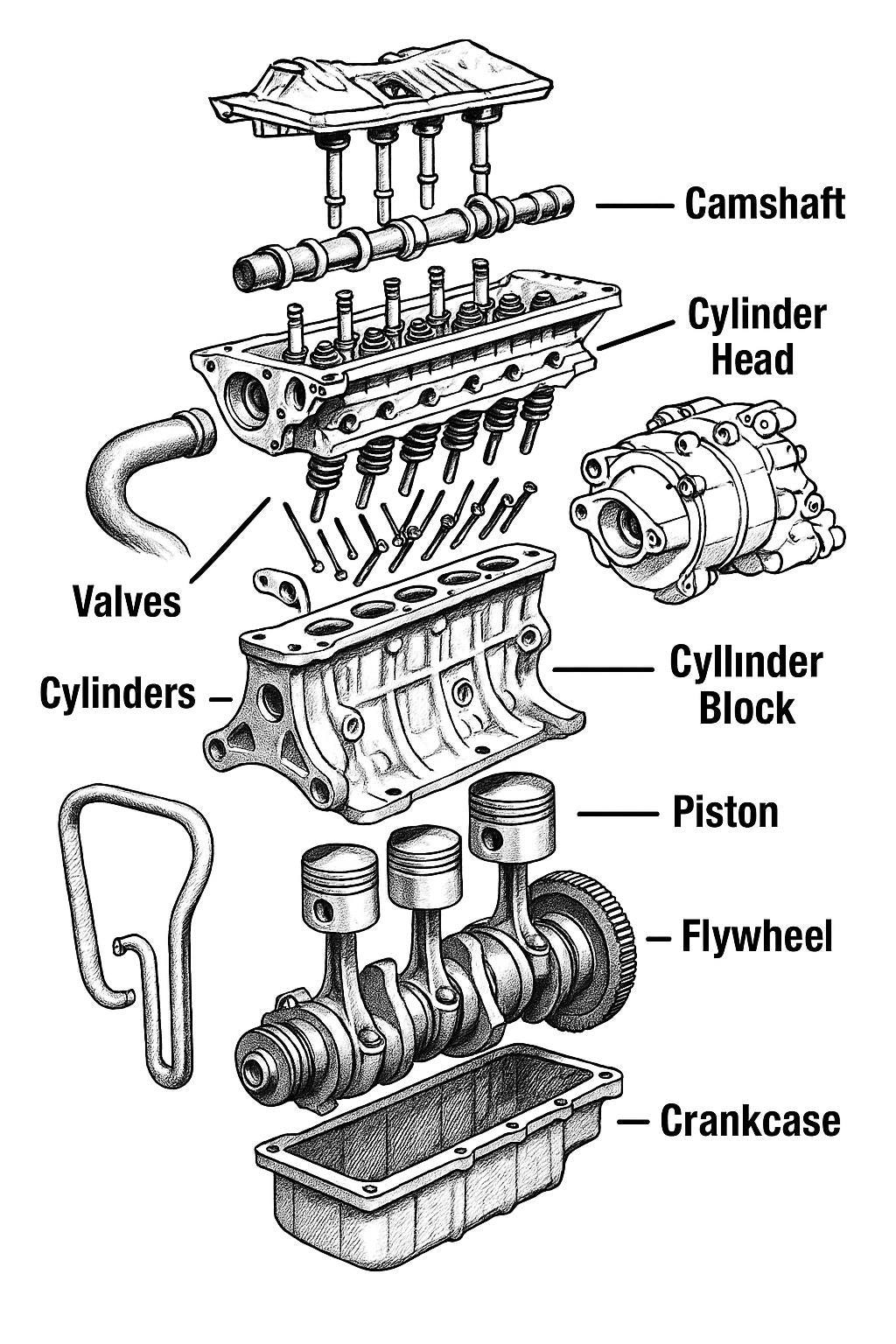 Camshaft

Cylinder Head

Valves

Cylinders

Cyllınder Block

Piston

Flywheel

Crankcase