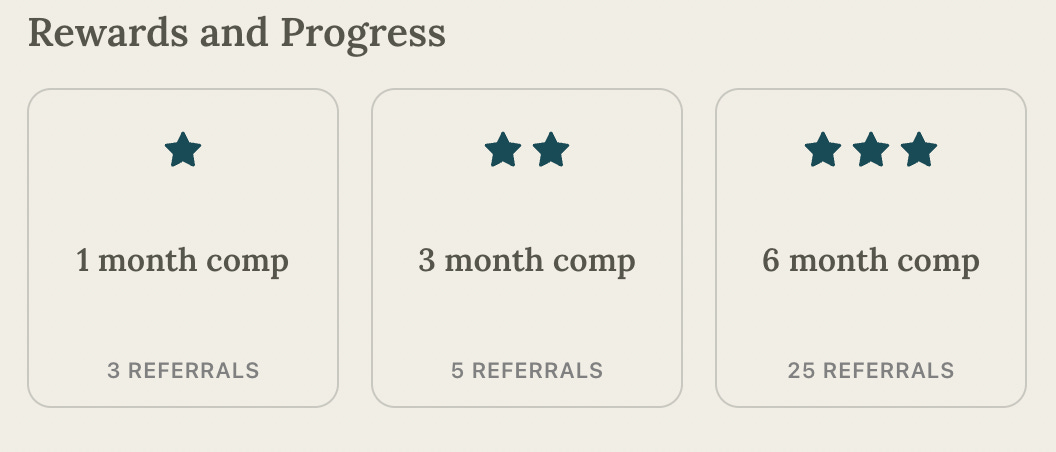 Rewards and Progress

1 month comp

3 REFERRALS

3 month comp

5 REFERRALS

6 month comp

25 REFERRALS