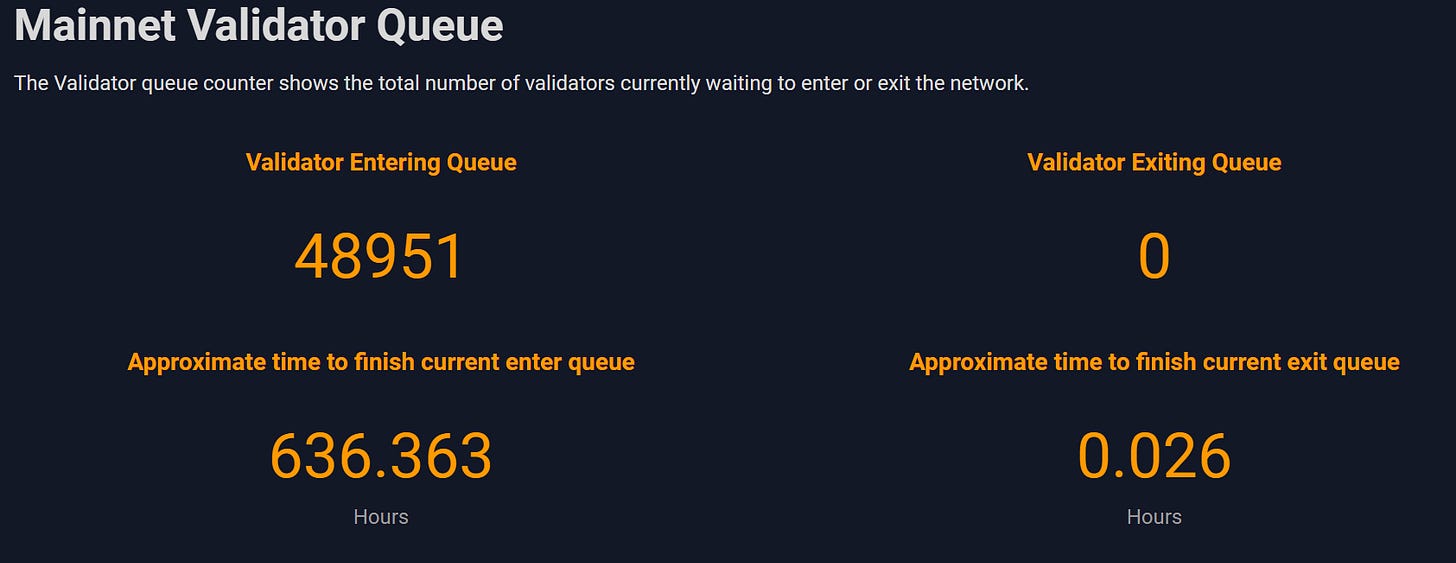 Mainnet Validator Queue

The Validator queue counter shows the total number of validators currently waiting to enter or exit the network.

Validator Entering Queue

48951

Approximate time to finish current enter queue

636.363

Hours

Validator Exiting Queue

0

Approximate time to finish current exit queue

0.026

Hours