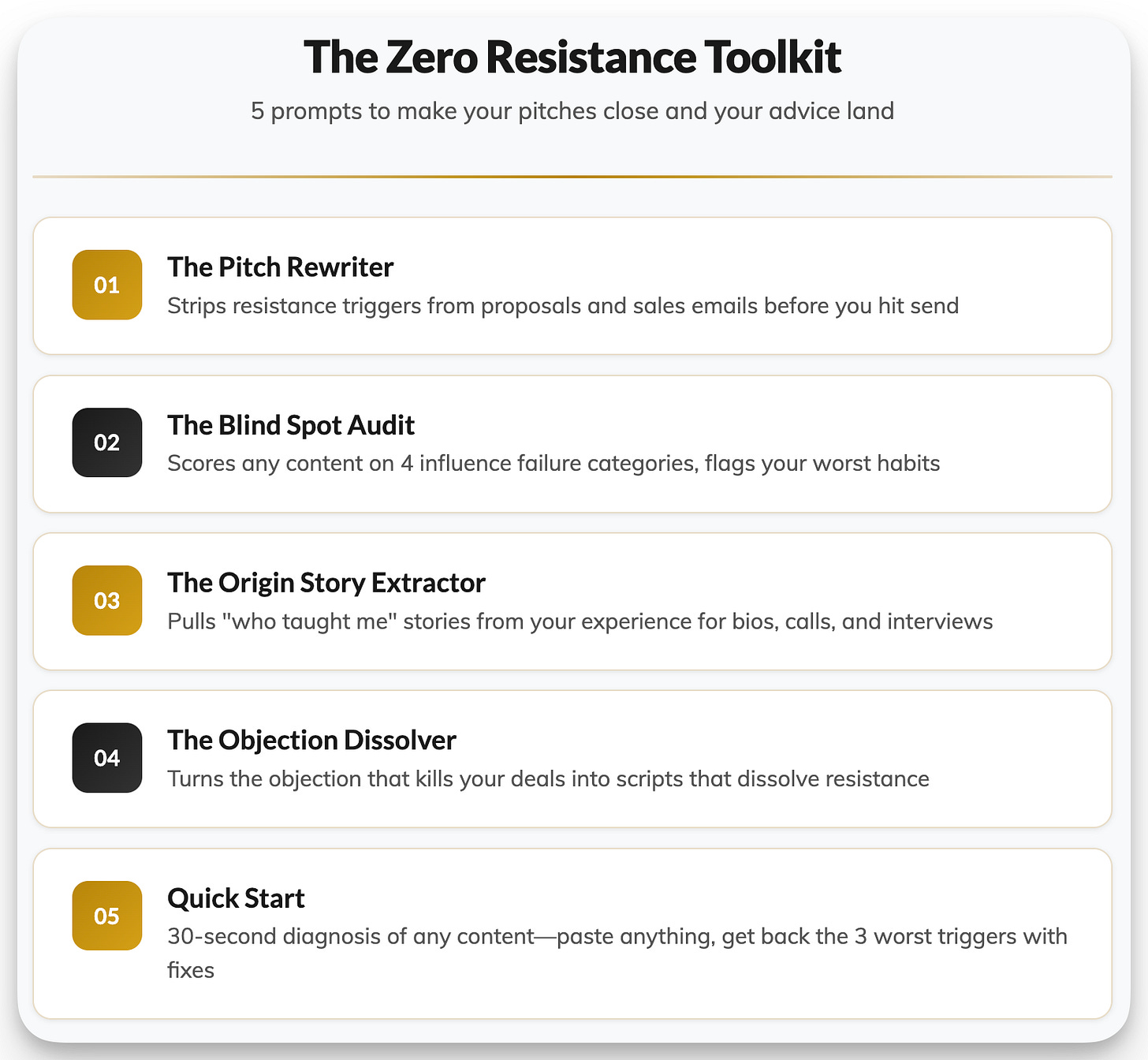 The Zero Resistance Toolkit

5 prompts to make your pitches close and your advice land

01

The Pitch Rewriter

Strips resistance triggers from proposals and sales emails before you hit send

02

The Blind Spot Audit

Scores any content on 4 influence failure categories, flags your worst habits

03

The Origin Story Extractor

Pulls "who taught me" stories from your experience for bios, calls, and interviews

04

The Objection Dissolver

Turns the objection that kills your deals into scripts that dissolve resistance

05

Quick Start

30-second diagnosis of any content—paste anything, get back the 3 worst triggers with fixes