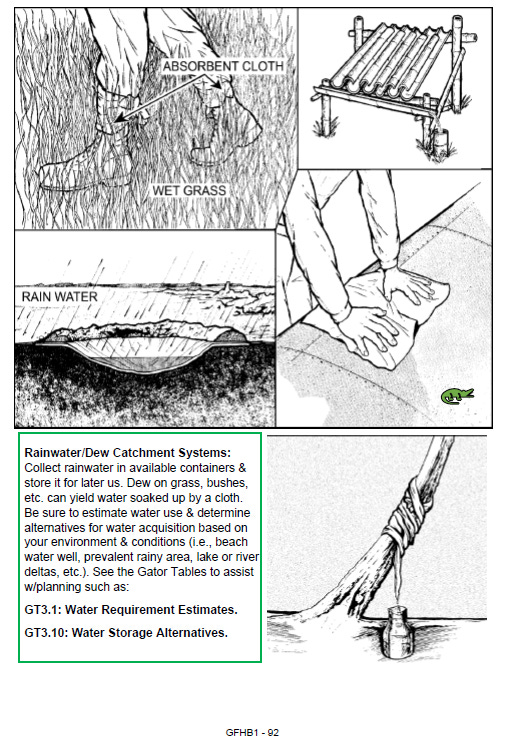 ABSORBENT CLOTH

WET GRASS

RAIN WATER

**Rainwater/Dew Catchment Systems:** Collect rainwater in available containers & store it for later us. Dew on grass, bushes, etc. can yield water soaked up by a cloth. Be sure to estimate water use & determine alternatives for water acquisition based on your environment & conditions (i.e., beach water well, prevalent rainy area, lake or river deltas, etc.). See the Gator Tables to assist w/planning such as:

**GT3.1: Water Requirement Estimates.**

**GT3.10: Water Storage Alternatives.**

GFHB1 - 92