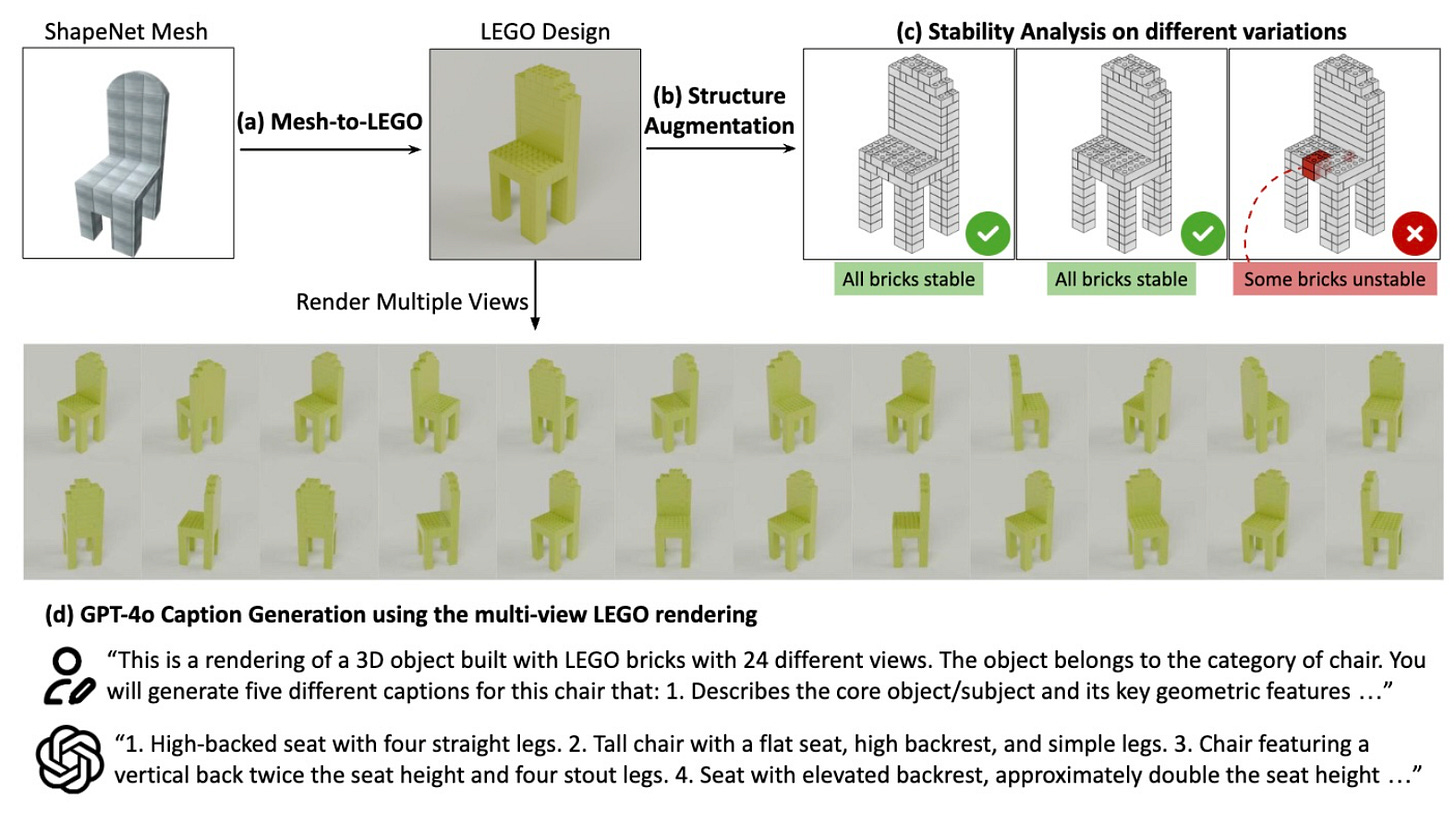 ShapeNet Mesh

(a) Mesh-to-LEGO

LEGO Design

(b) Structure Augmentation

(c) Stability Analysis on different variations

All bricks stable

All bricks stable

Some bricks unstable

Render Multiple Views

(d) GPT-4o Caption Generation using the multi-view LEGO rendering

“This is a rendering of a 3D object built with LEGO bricks with 24 different views. The object belongs to the category of chair. You will generate five different captions for this chair that: 1. Describes the core object/subject and its key geometric features …”

“1. High-backed seat with four straight legs. 2. Tall chair with a flat seat, high backrest, and simple legs. 3. Chair featuring a vertical back twice the seat height and four stout legs. 4. Seat with elevated backrest, approximately double the seat height …”